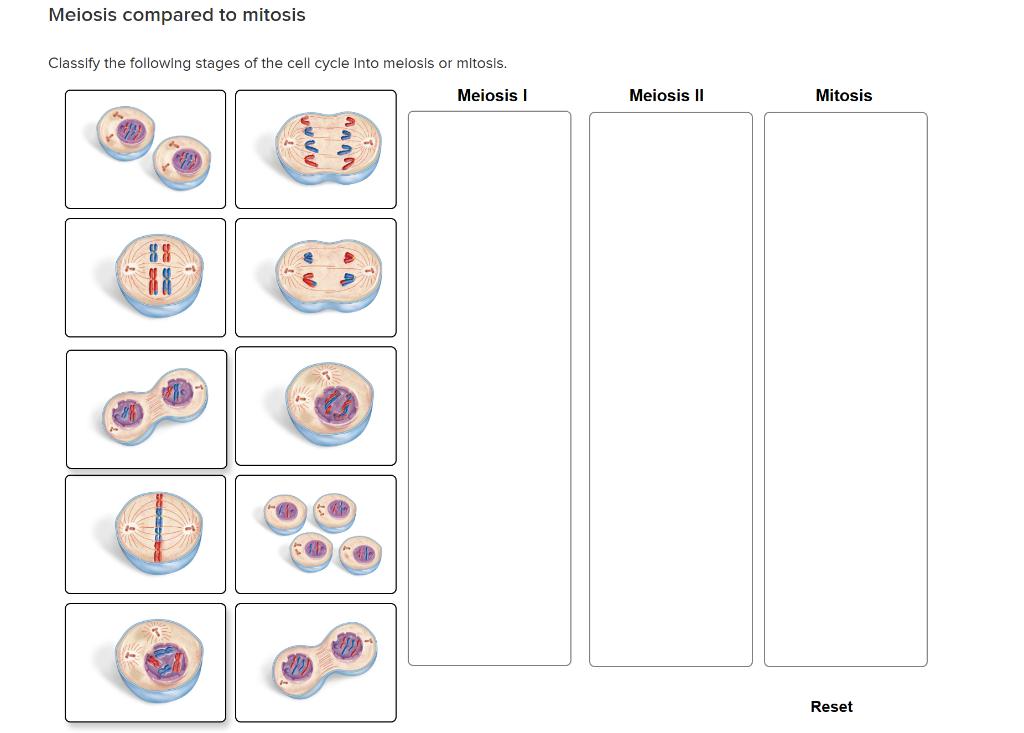 Meiosis compared to mitosis

Classify the following stages of the cell cycle into meiosis or mitosis.

Meiosis I

Meiosis II

Mitosis

Reset