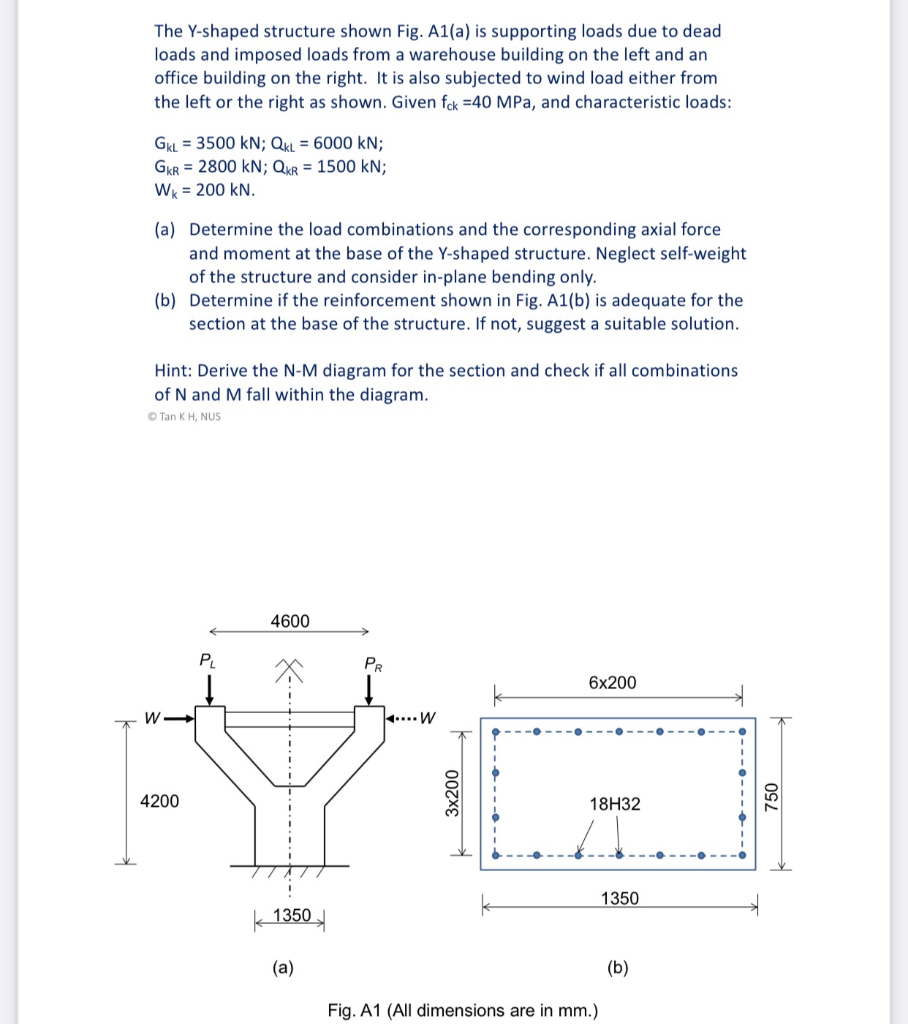 The Y-shaped structure shown Fig. A1(a) is supporting loads due to dead loads and imposed loads from a warehouse building on the left and an office building on the right. It is also subjected to wind load either from the left or the right as shown. Given $f_{ck}$ =40 MPa, and characteristic loads:

$G_{kL}$ = 3500 kN; $Q_{kL}$ = 6000 kN;
$G_{kR}$ = 2800 kN; $Q_{kR}$ = 1500 kN;
$W_k$ = 200 kN.

(a) Determine the load combinations and the corresponding axial force and moment at the base of the Y-shaped structure. Neglect self-weight of the structure and consider in-plane bending only.
(b) Determine if the reinforcement shown in Fig. A1(b) is adequate for the section at the base of the structure. If not, suggest a suitable solution.

Hint: Derive the N-M diagram for the section and check if all combinations of N and M fall within the diagram.
© Tan K H, NUS

4600
$P_L$
$P_R$
W
W
4200
1350
(a)

6x200
3x200
18H32
750
1350
(b)

Fig. A1 (All dimensions are in mm.)