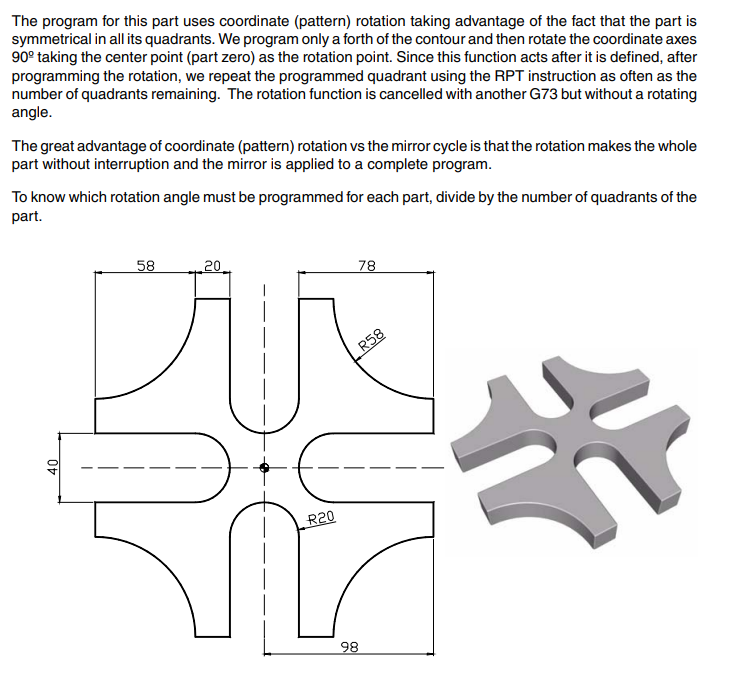 The program for this part uses coordinate (pattern) rotation taking advantage of the fact that the part is symmetrical in all its quadrants. We program only a forth of the contour and then rotate the coordinate axes 90º taking the center point (part zero) as the rotation point. Since this function acts after it is defined, after programming the rotation, we repeat the programmed quadrant using the RPT instruction as often as the number of quadrants remaining. The rotation function is cancelled with another G73 but without a rotating angle.

The great advantage of coordinate (pattern) rotation vs the mirror cycle is that the rotation makes the whole part without interruption and the mirror is applied to a complete program.

To know which rotation angle must be programmed for each part, divide by the number of quadrants of the part.

58
20
78
R58
40
R20
98