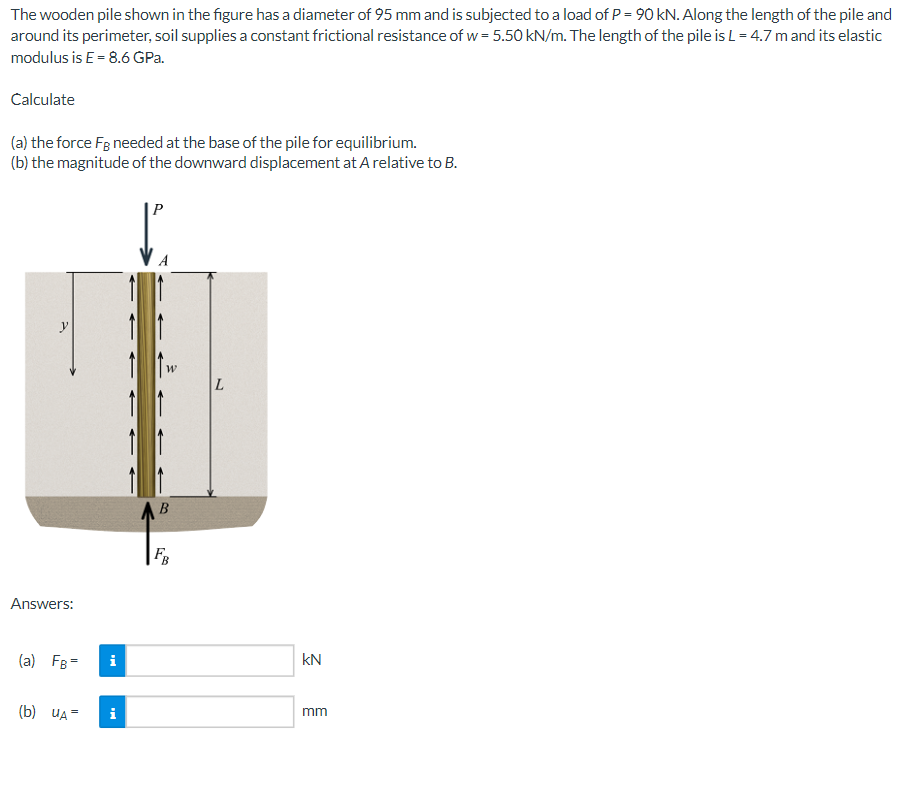 The wooden pile shown in the figure has a diameter of 95 mm and is subjected to a load of $P = 90$ kN. Along the length of the pile and around its perimeter, soil supplies a constant frictional resistance of $w = 5.50$ kN/m. The length of the pile is $L = 4.7$ m and its elastic modulus is $E = 8.6$ GPa.

Calculate

(a) the force $F_B$ needed at the base of the pile for equilibrium.
(b) the magnitude of the downward displacement at $A$ relative to $B$.

$P$
$A$
$y$
$w$
$L$
$B$
$F_B$

Answers:

(a) $F_B =$ i kN

(b) $u_A =$ i mm