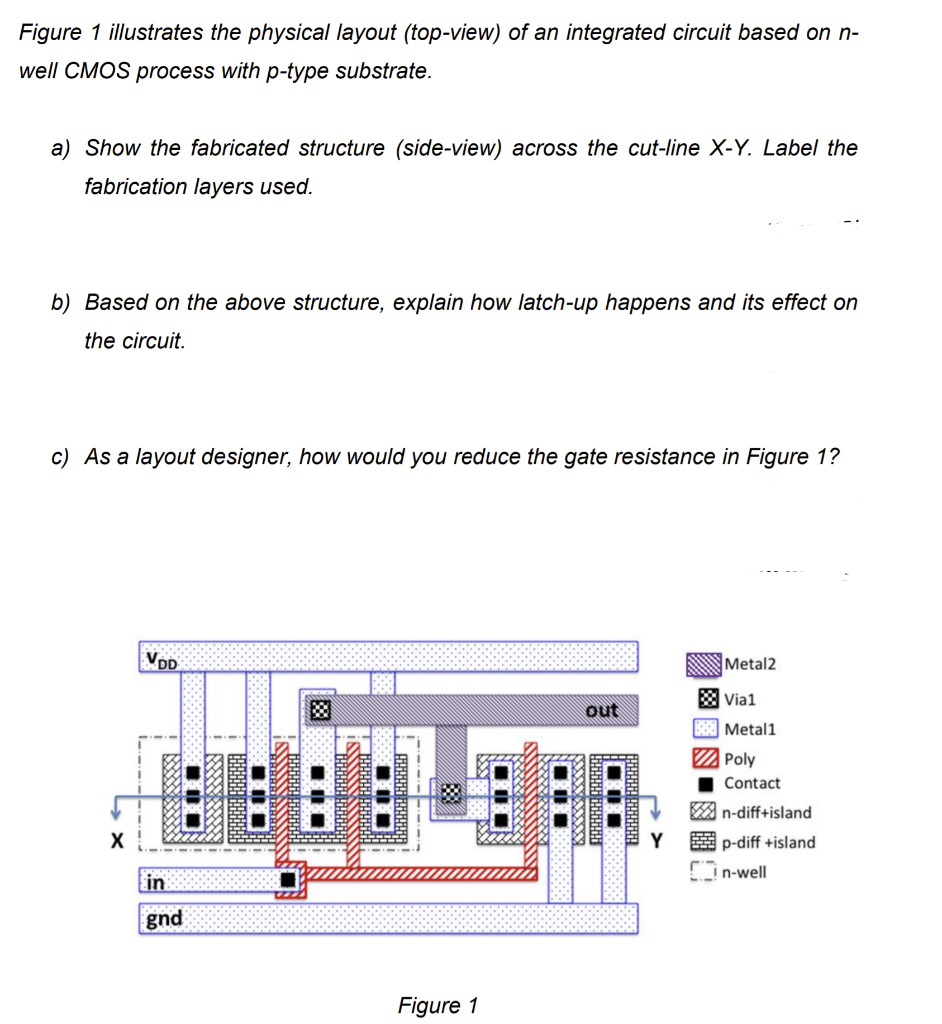 Figure 1 illustrates the physical layout (top-view) of an integrated circuit based on n-well CMOS process with p-type substrate.

a) Show the fabricated structure (side-view) across the cut-line X-Y. Label the fabrication layers used.

b) Based on the above structure, explain how latch-up happens and its effect on the circuit.

c) As a layout designer, how would you reduce the gate resistance in Figure 1?

$V_{DD}$

out

X

Y

in

gnd

Metal2
Via1
Metal1
Poly
Contact
n-diff+island
p-diff +island
n-well

Figure 1