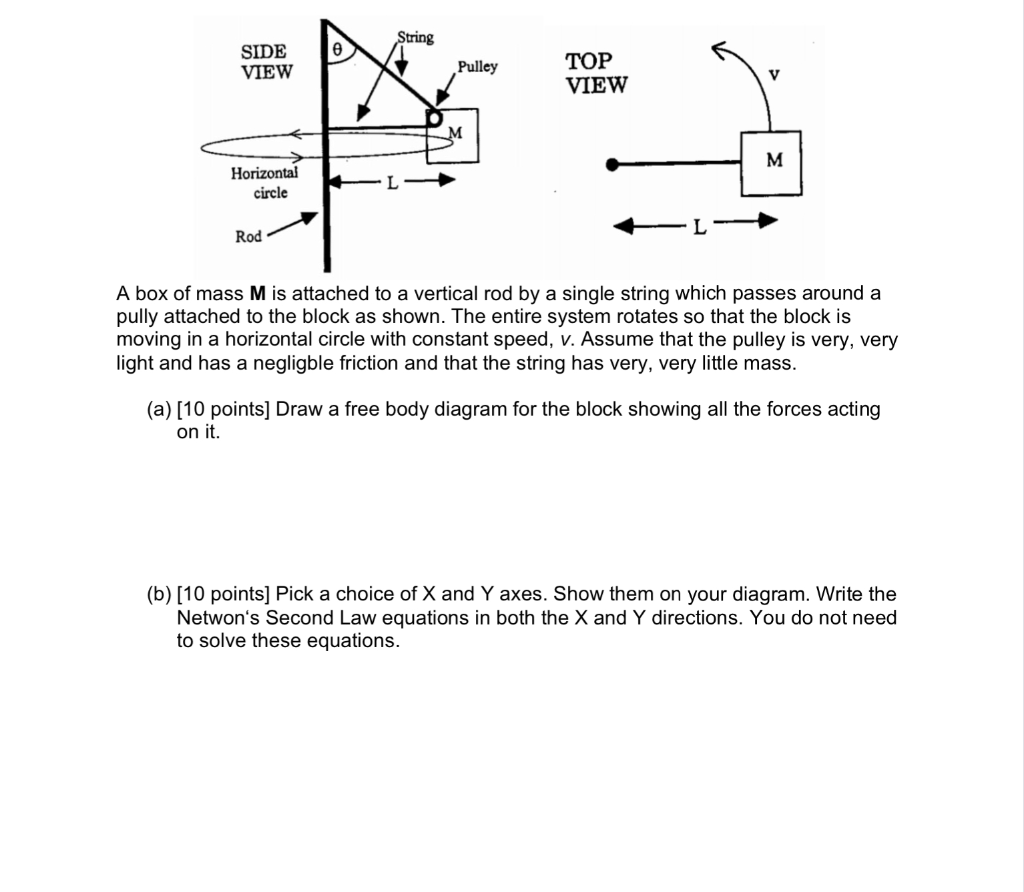 SIDE VIEW

$\theta$

String

Pulley

M

Horizontal circle

L

Rod

TOP VIEW

v

M

L

A box of mass **M** is attached to a vertical rod by a single string which passes around a pully attached to the block as shown. The entire system rotates so that the block is moving in a horizontal circle with constant speed, *v*. Assume that the pulley is very, very light and has a negligble friction and that the string has very, very little mass.

(a) [10 points] Draw a free body diagram for the block showing all the forces acting on it.

(b) [10 points] Pick a choice of X and Y axes. Show them on your diagram. Write the Netwon's Second Law equations in both the X and Y directions. You do not need to solve these equations.