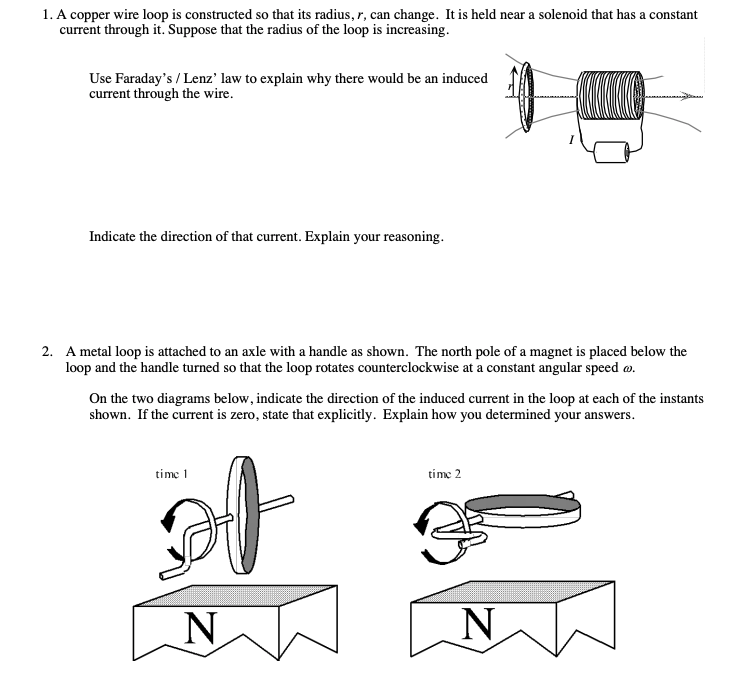 1. A copper wire loop is constructed so that its radius, $r$, can change. It is held near a solenoid that has a constant current through it. Suppose that the radius of the loop is increasing.

Use Faraday's / Lenz' law to explain why there would be an induced current through the wire.

$r$

$I$

Indicate the direction of that current. Explain your reasoning.

2. A metal loop is attached to an axle with a handle as shown. The north pole of a magnet is placed below the loop and the handle turned so that the loop rotates counterclockwise at a constant angular speed $\omega$.

On the two diagrams below, indicate the direction of the induced current in the loop at each of the instants shown. If the current is zero, state that explicitly. Explain how you determined your answers.

time 1

N

time 2

N