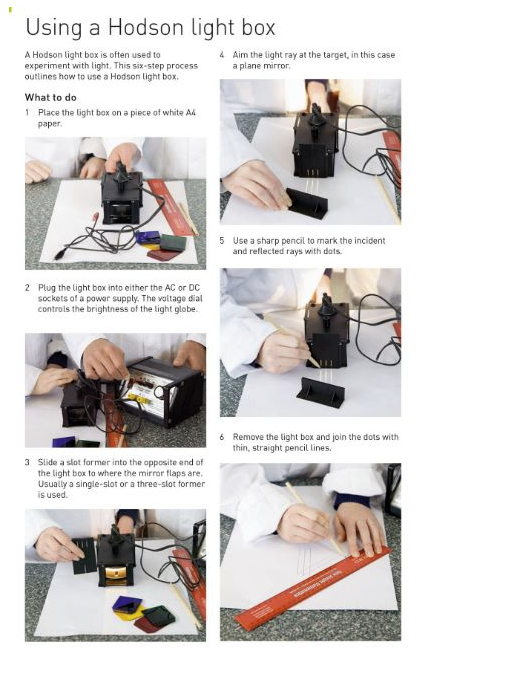 Using a Hodson light box

A Hodson light box is often used to experiment with light. This six-step process outlines how to use a Hodson light box.

What to do

1 Place the light box on a piece of white A4 paper.

2 Plug the light box into either the AC or DC sockets of a power supply. The voltage dial controls the brightness of the light globe.

3 Slide a slot former into the opposite end of the light box to where the mirror flaps are. Usually a single-slot or a three-slot former is used.

4 Aim the light ray at the target, in this case a plane mirror.

5 Use a sharp pencil to mark the incident and reflected rays with dots.

6 Remove the light box and join the dots with thin, straight pencil lines.