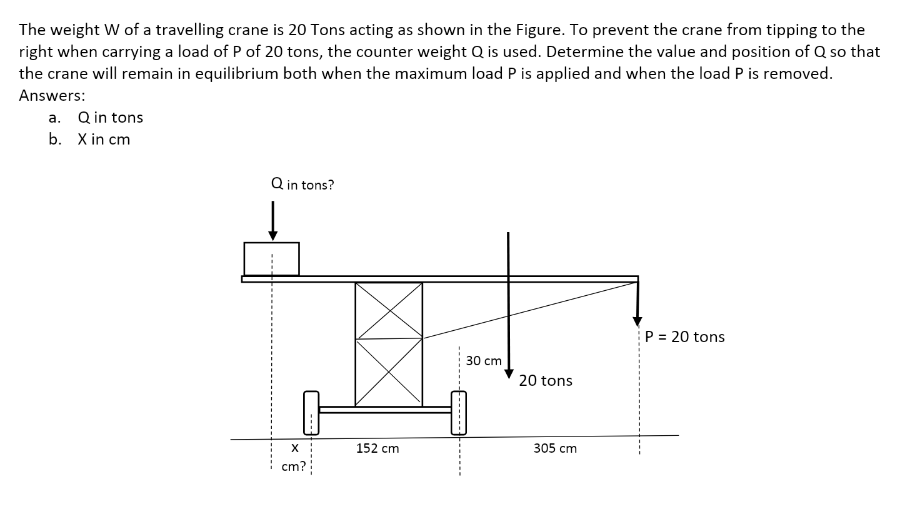 The weight W of a travelling crane is 20 Tons acting as shown in the Figure. To prevent the crane from tipping to the right when carrying a load of P of 20 tons, the counter weight Q is used. Determine the value and position of Q so that the crane will remain in equilibrium both when the maximum load P is applied and when the load P is removed.
Answers:
a. Q in tons
b. X in cm

Q in tons?
P = 20 tons
30 cm
20 tons
X
cm?
152 cm
305 cm