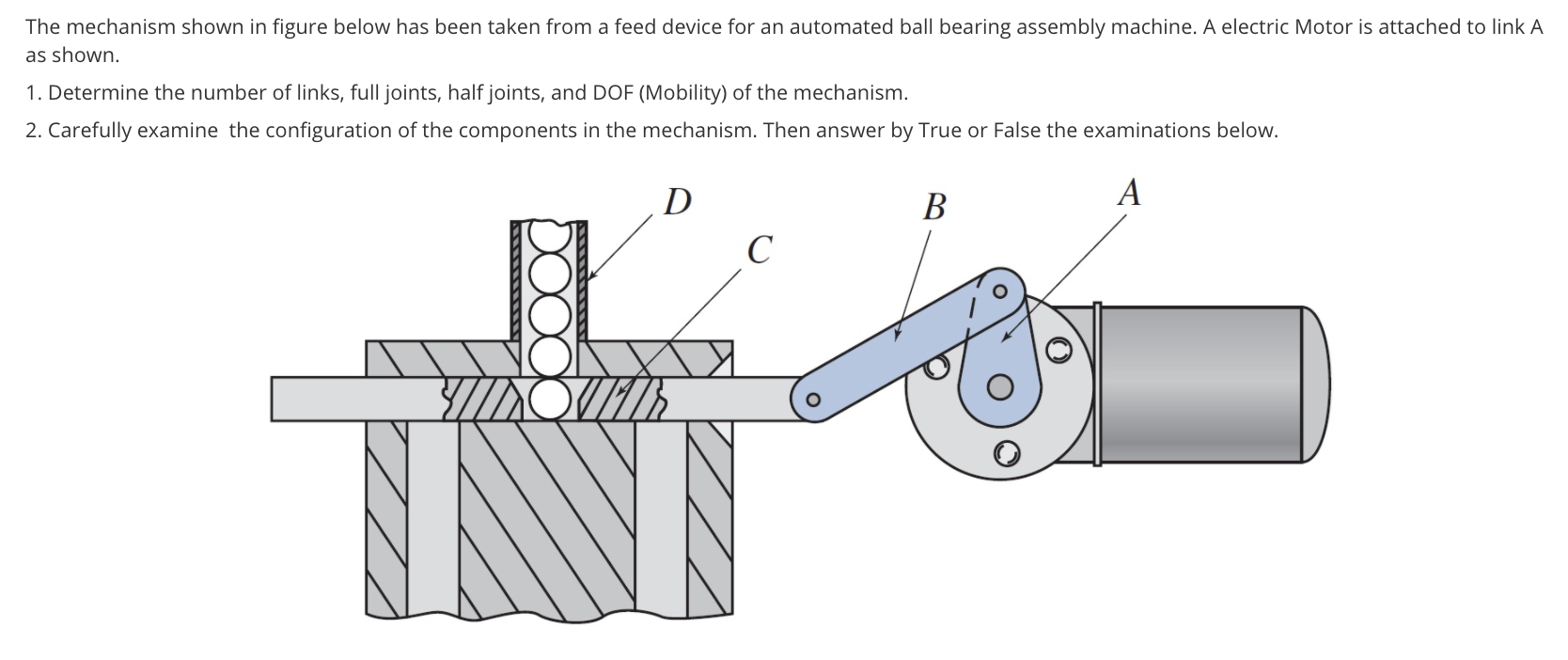 The mechanism shown in figure below has been taken from a feed device for an automated ball bearing assembly machine. A electric Motor is attached to link A as shown.

1. Determine the number of links, full joints, half joints, and DOF (Mobility) of the mechanism.

2. Carefully examine  the configuration of the components in the mechanism. Then answer by True or False the examinations below.

D

C

B

A