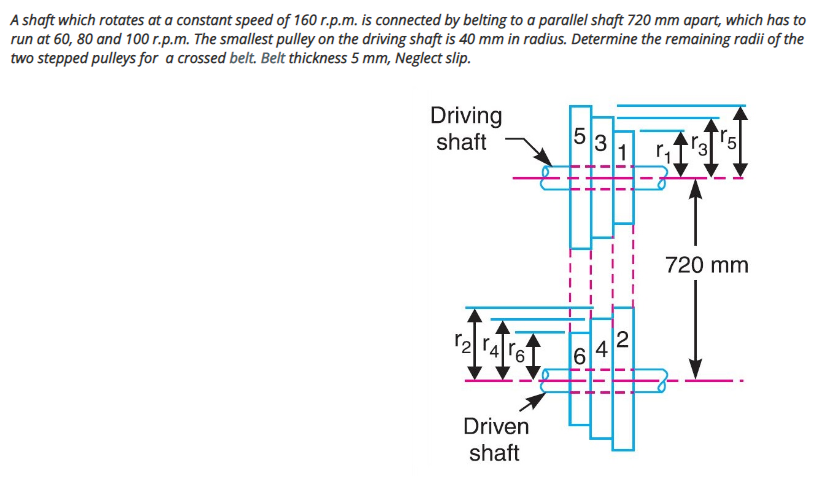 A shaft which rotates at a constant speed of 160 r.p.m. is connected by belting to a parallel shaft 720 mm apart, which has to run at 60, 80 and 100 r.p.m. The smallest pulley on the driving shaft is 40 mm in radius. Determine the remaining radii of the two stepped pulleys for a crossed belt. Belt thickness 5 mm, Neglect slip.

Driving shaft

5 3 1

$r_1$ $r_3$ $r_5$

720 mm

$r_2$ $r_4$ $r_6$

6 4 2

Driven shaft