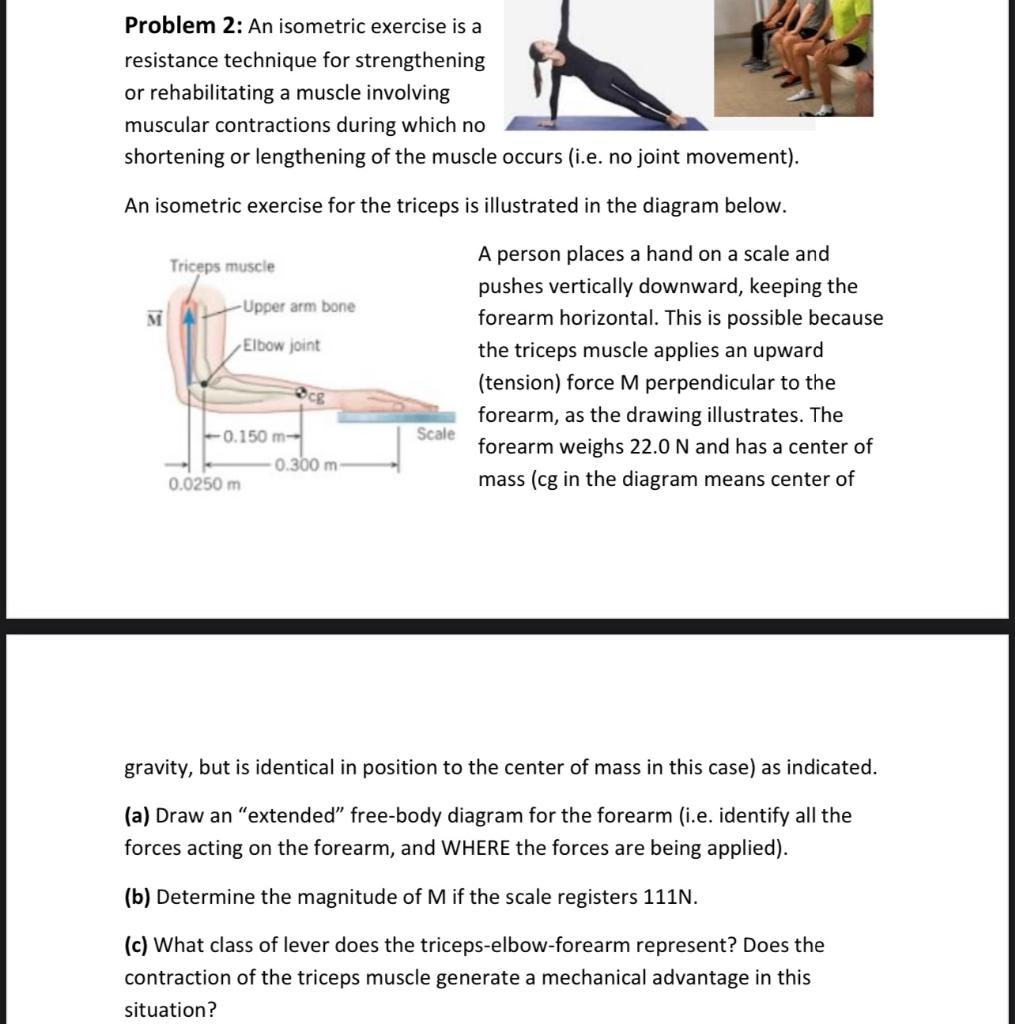 **Problem 2:** An isometric exercise is a resistance technique for strengthening or rehabilitating a muscle involving muscular contractions during which no shortening or lengthening of the muscle occurs (i.e. no joint movement).

An isometric exercise for the triceps is illustrated in the diagram below.

Triceps muscle
$\overline{M}$
Upper arm bone
Elbow joint
cg
Scale
0.150 m
0.300 m
0.0250 m

A person places a hand on a scale and pushes vertically downward, keeping the forearm horizontal. This is possible because the triceps muscle applies an upward (tension) force M perpendicular to the forearm, as the drawing illustrates. The forearm weighs 22.0 N and has a center of mass (cg in the diagram means center of

gravity, but is identical in position to the center of mass in this case) as indicated.

**(a)** Draw an "extended" free-body diagram for the forearm (i.e. identify all the forces acting on the forearm, and WHERE the forces are being applied).

**(b)** Determine the magnitude of M if the scale registers 111N.

**(c)** What class of lever does the triceps-elbow-forearm represent? Does the contraction of the triceps muscle generate a mechanical advantage in this situation?