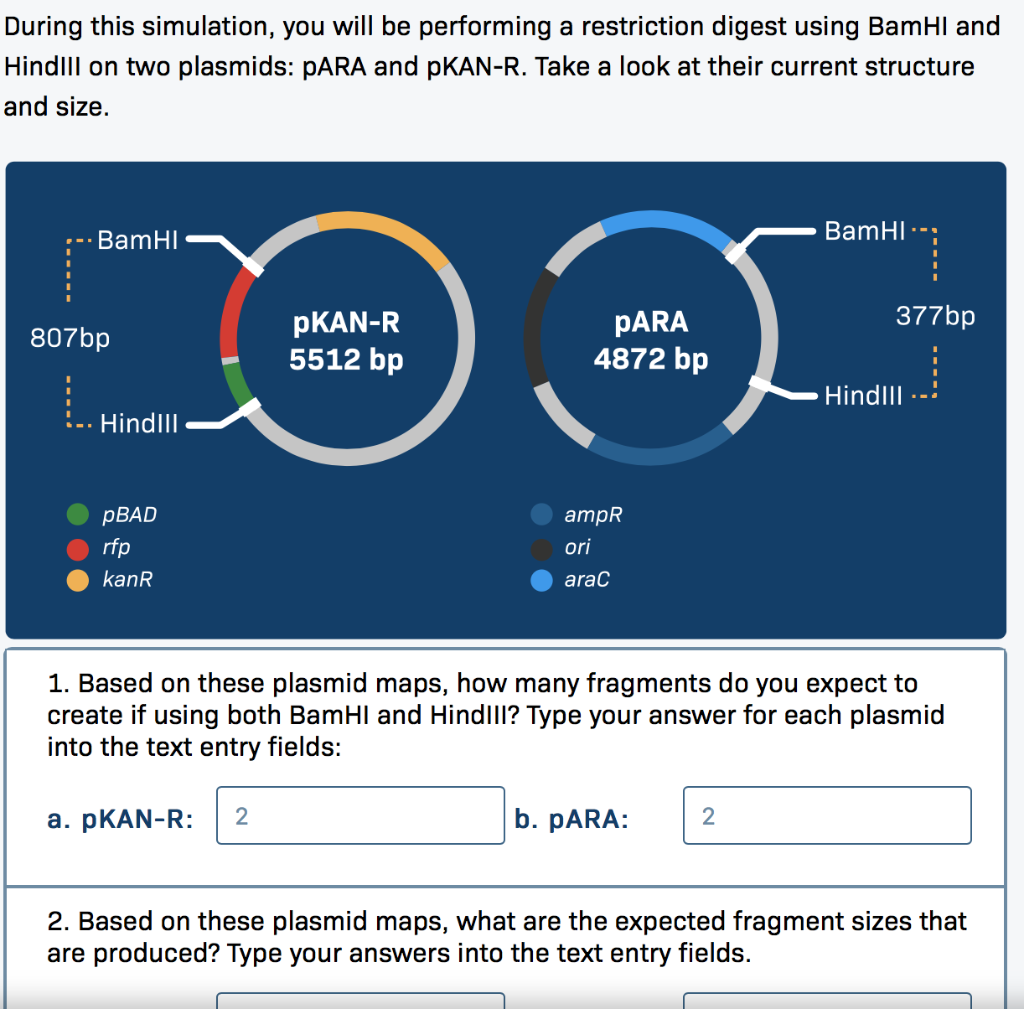 During this simulation, you will be performing a restriction digest using BamHI and HindIII on two plasmids: pARA and pKAN-R. Take a look at their current structure and size.

BamHI
807bp
HindIII

pKAN-R
5512 bp

pARA
4872 bp

BamHI
377bp
HindIII

pBAD
rfp
kanR

ampR
ori
araC

1. Based on these plasmid maps, how many fragments do you expect to create if using both BamHI and HindIII? Type your answer for each plasmid into the text entry fields:

a. pKAN-R: 2
b. pARA: 2

2. Based on these plasmid maps, what are the expected fragment sizes that are produced? Type your answers into the text entry fields.