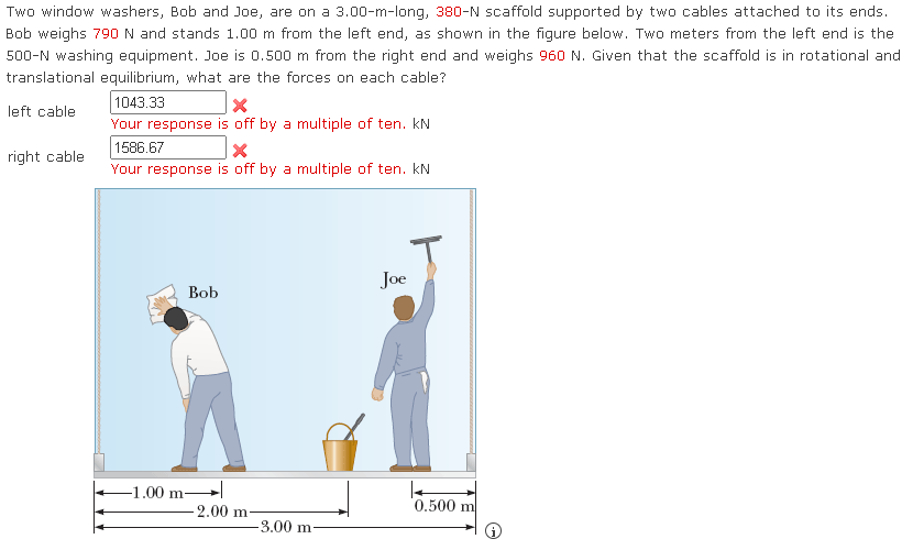 Two window washers, Bob and Joe, are on a 3.00-m-long, 380-N scaffold supported by two cables attached to its ends. Bob weighs 790 N and stands 1.00 m from the left end, as shown in the figure below. Two meters from the left end is the 500-N washing equipment. Joe is 0.500 m from the right end and weighs 960 N. Given that the scaffold is in rotational and translational equilibrium, what are the forces on each cable?

left cable 1043.33
Your response is off by a multiple of ten. kN

right cable 1586.67
Your response is off by a multiple of ten. kN

Bob

Joe

1.00 m

2.00 m

3.00 m

0.500 m