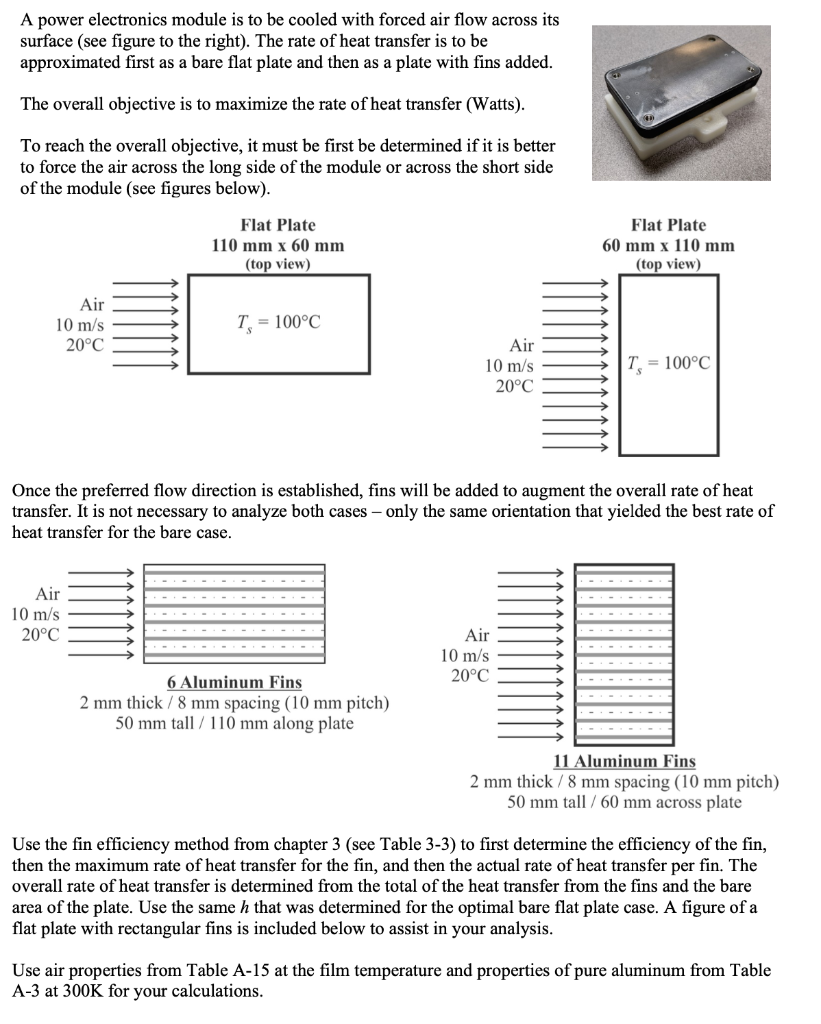 A power electronics module is to be cooled with forced air flow across its surface (see figure to the right). The rate of heat transfer is to be approximated first as a bare flat plate and then as a plate with fins added.

The overall objective is to maximize the rate of heat transfer (Watts).

To reach the overall objective, it must be first be determined if it is better to force the air across the long side of the module or across the short side of the module (see figures below).

Flat Plate
110 mm x 60 mm
(top view)

Air
10 m/s
20°C

$T_s = 100°C$

Flat Plate
60 mm x 110 mm
(top view)

Air
10 m/s
20°C

$T_s = 100°C$

Once the preferred flow direction is established, fins will be added to augment the overall rate of heat transfer. It is not necessary to analyze both cases – only the same orientation that yielded the best rate of heat transfer for the bare case.

Air
10 m/s
20°C

6 Aluminum Fins
2 mm thick / 8 mm spacing (10 mm pitch)
50 mm tall / 110 mm along plate

Air
10 m/s
20°C

11 Aluminum Fins
2 mm thick / 8 mm spacing (10 mm pitch)
50 mm tall / 60 mm across plate

Use the fin efficiency method from chapter 3 (see Table 3-3) to first determine the efficiency of the fin, then the maximum rate of heat transfer for the fin, and then the actual rate of heat transfer per fin. The overall rate of heat transfer is determined from the total of the heat transfer from the fins and the bare area of the plate. Use the same $h$ that was determined for the optimal bare flat plate case. A figure of a flat plate with rectangular fins is included below to assist in your analysis.

Use air properties from Table A-15 at the film temperature and properties of pure aluminum from Table A-3 at 300K for your calculations.