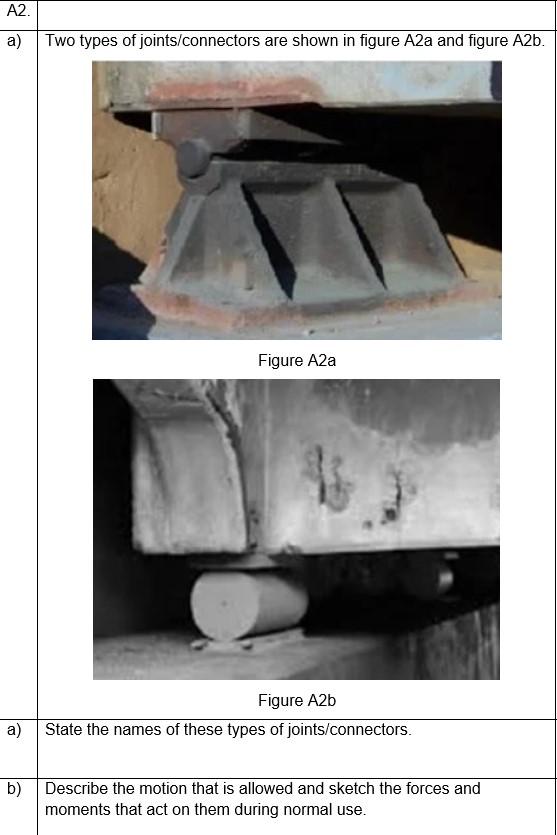 | A2. | |
|---|---|
| a) | Two types of joints/connectors are shown in figure A2a and figure A2b. Figure A2a Figure A2b |
| a) | State the names of these types of joints/connectors. |
| b) | Describe the motion that is allowed and sketch the forces and moments that act on them during normal use. |