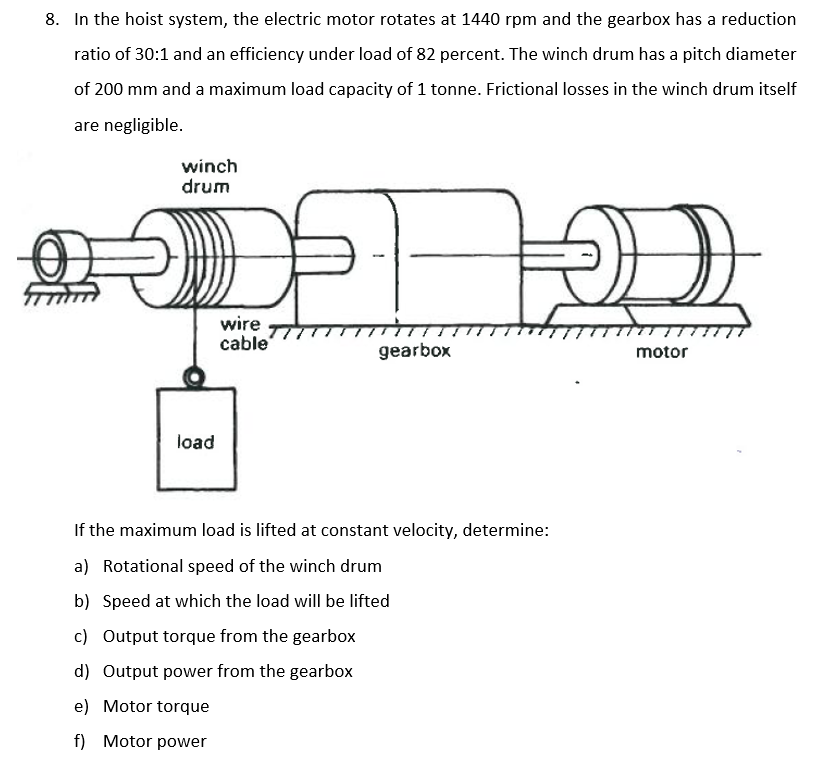 8. In the hoist system, the electric motor rotates at 1440 rpm and the gearbox has a reduction ratio of 30:1 and an efficiency under load of 82 percent. The winch drum has a pitch diameter of 200 mm and a maximum load capacity of 1 tonne. Frictional losses in the winch drum itself are negligible.

winch drum

wire cable

gearbox

motor

load

If the maximum load is lifted at constant velocity, determine:

a) Rotational speed of the winch drum

b) Speed at which the load will be lifted

c) Output torque from the gearbox

d) Output power from the gearbox

e) Motor torque

f) Motor power