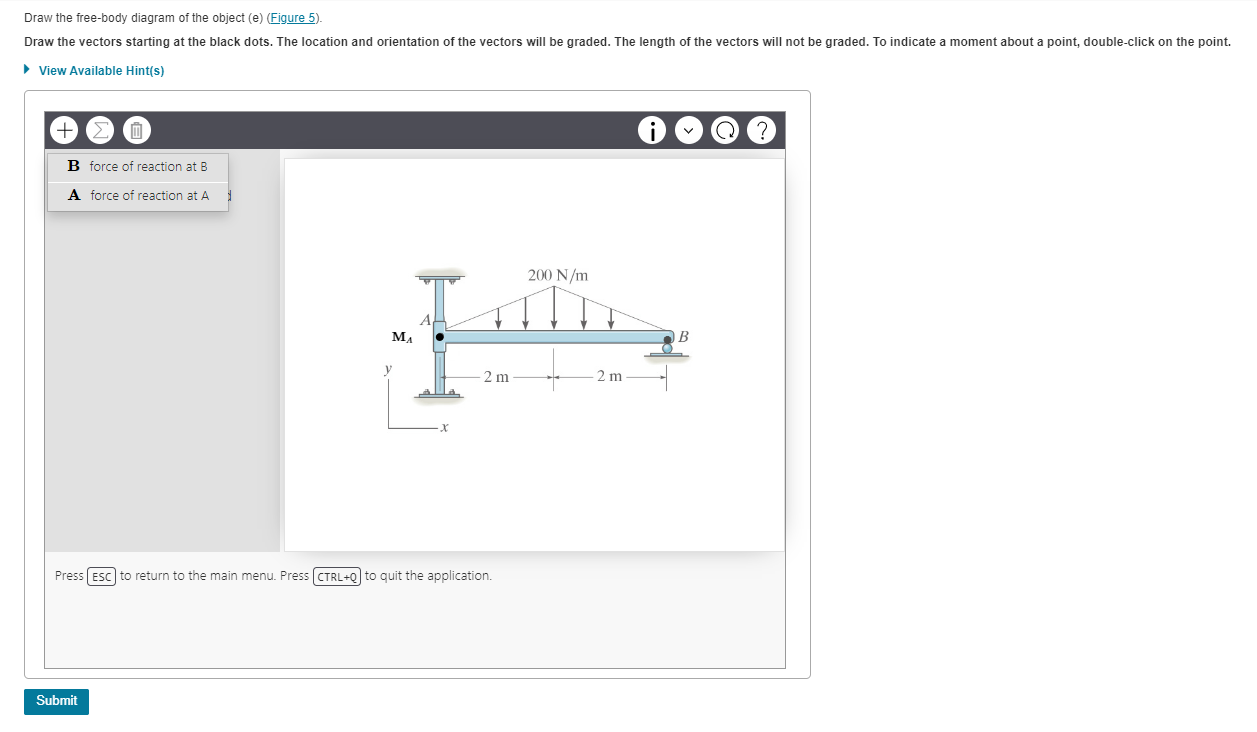 Draw the free-body diagram of the object (e) (Figure 5).

Draw the vectors starting at the black dots. The location and orientation of the vectors will be graded. The length of the vectors will not be graded. To indicate a moment about a point, double-click on the point.

View Available Hint(s)

B force of reaction at B
A force of reaction at A

200 N/m
A
$M_A$
B
y
2 m
2 m
x

Press ESC to return to the main menu. Press CTRL+Q to quit the application.

Submit