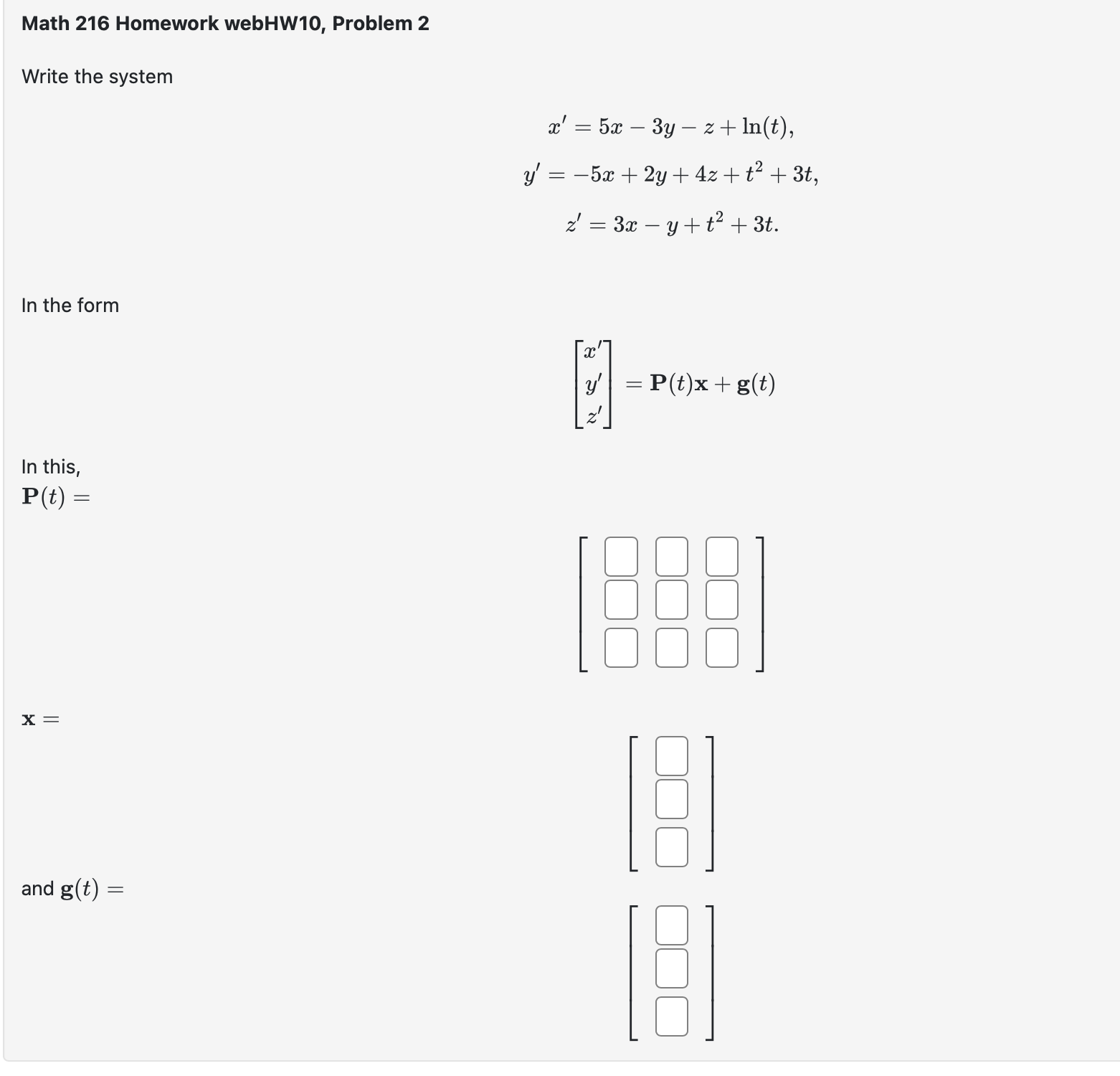 Math 216 Homework webHW10, Problem 2

Write the system

$x' = 5x - 3y - z + \ln(t),$
$y' = -5x + 2y + 4z + t^2 + 3t,$
$z' = 3x - y + t^2 + 3t.$

In the form

$\begin{bmatrix} x' \\ y' \\ z' \end{bmatrix} = \mathbf{P}(t)\mathbf{x} + \mathbf{g}(t)$

In this,
$\mathbf{P}(t) =$

$\mathbf{x} =$

and $\mathbf{g}(t) =$