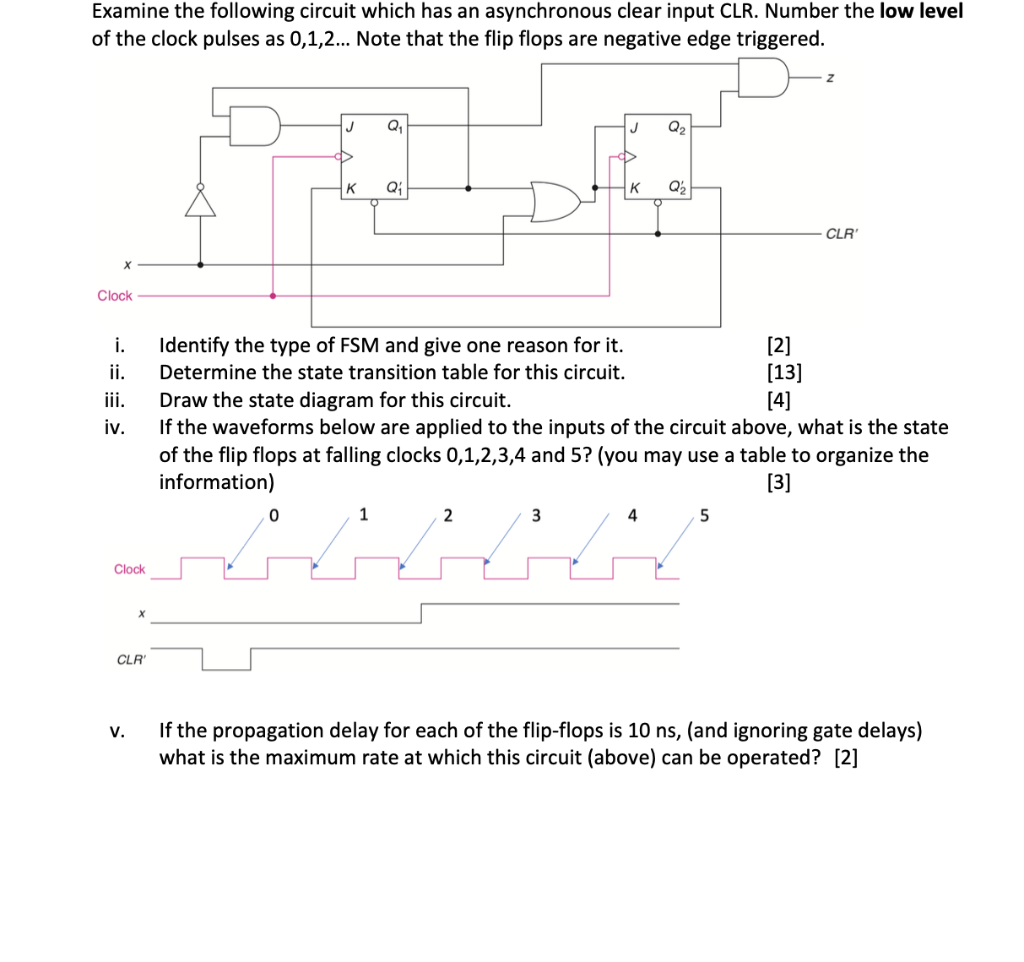 Examine the following circuit which has an asynchronous clear input CLR. Number the **low level** of the clock pulses as 0,1,2... Note that the flip flops are negative edge triggered.

z

J $Q_1$

K $Q_1'$

J $Q_2$

K $Q_2'$

CLR'

x

Clock

i. Identify the type of FSM and give one reason for it. [2]
ii. Determine the state transition table for this circuit. [13]
iii. Draw the state diagram for this circuit. [4]
iv. If the waveforms below are applied to the inputs of the circuit above, what is the state of the flip flops at falling clocks 0,1,2,3,4 and 5? (you may use a table to organize the information) [3]

0 1 2 3 4 5

Clock

x

CLR'

v. If the propagation delay for each of the flip-flops is 10 ns, (and ignoring gate delays) what is the maximum rate at which this circuit (above) can be operated? [2]