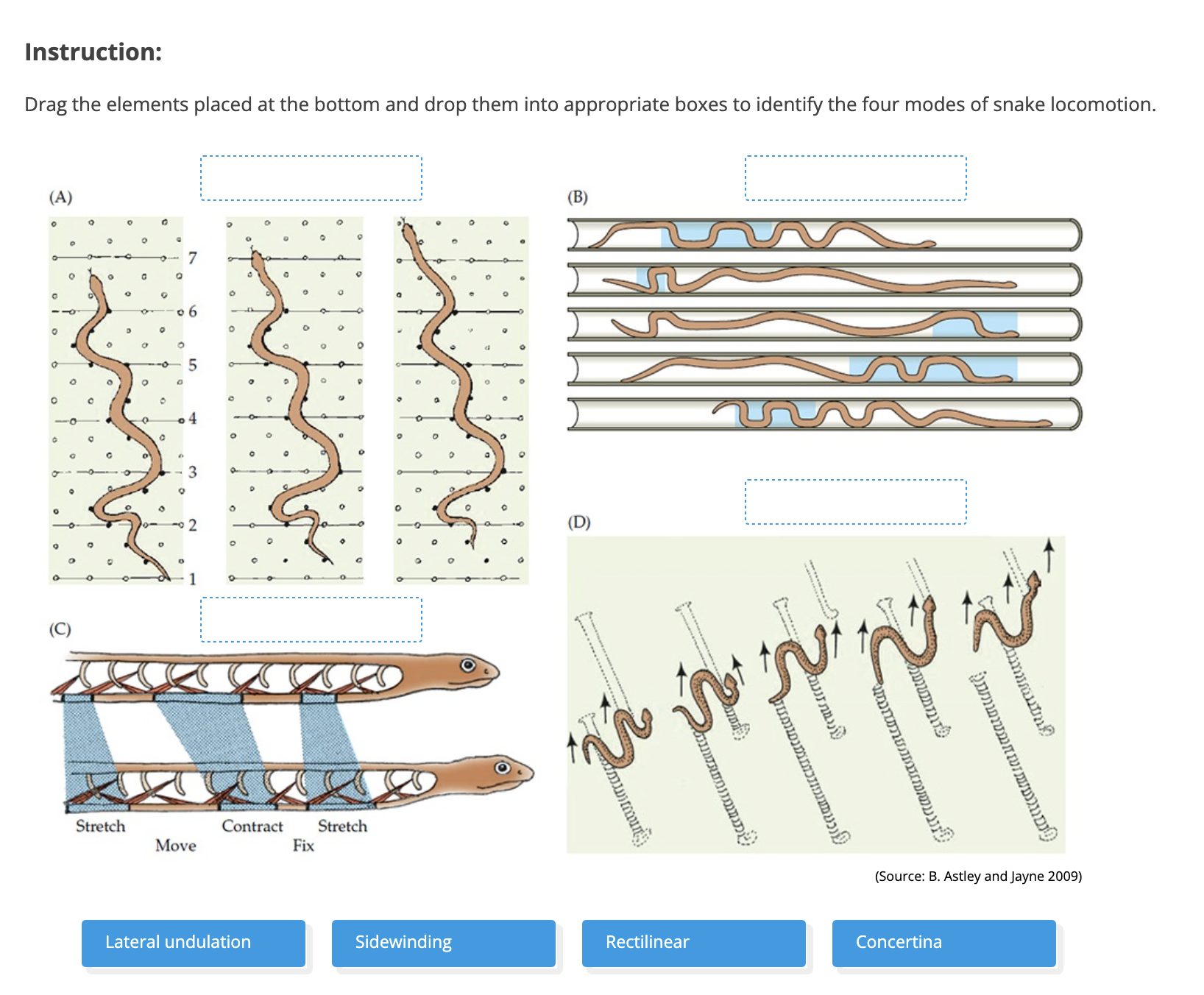 Instruction:

Drag the elements placed at the bottom and drop them into appropriate boxes to identify the four modes of snake locomotion.

(A)

7
6
5
4
3
2
1

(B)

(C)

Stretch
Move
Contract
Fix
Stretch

(D)

(Source: B. Astley and Jayne 2009)

Lateral undulation

Sidewinding

Rectilinear

Concertina