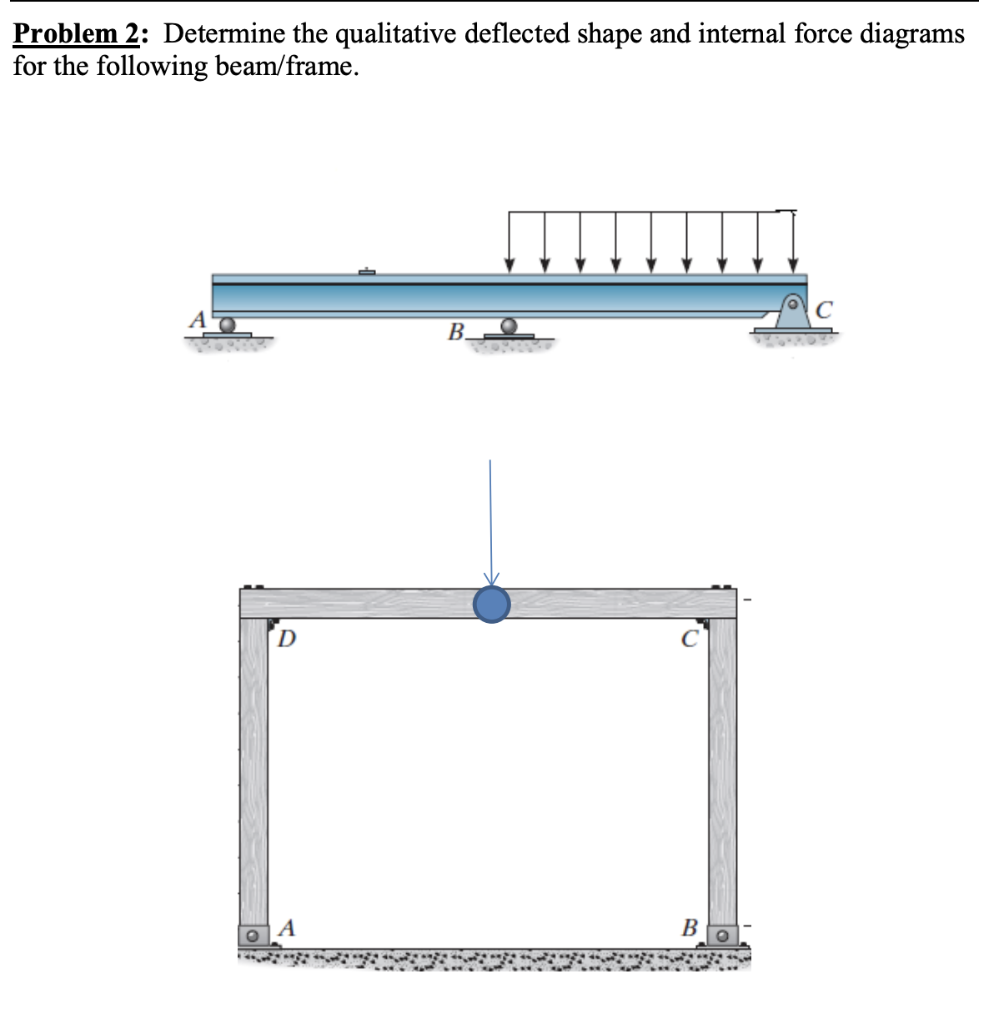 Problem 2: Determine the qualitative deflected shape and internal force diagrams for the following beam/frame.

A
B
C

D
C
A
B