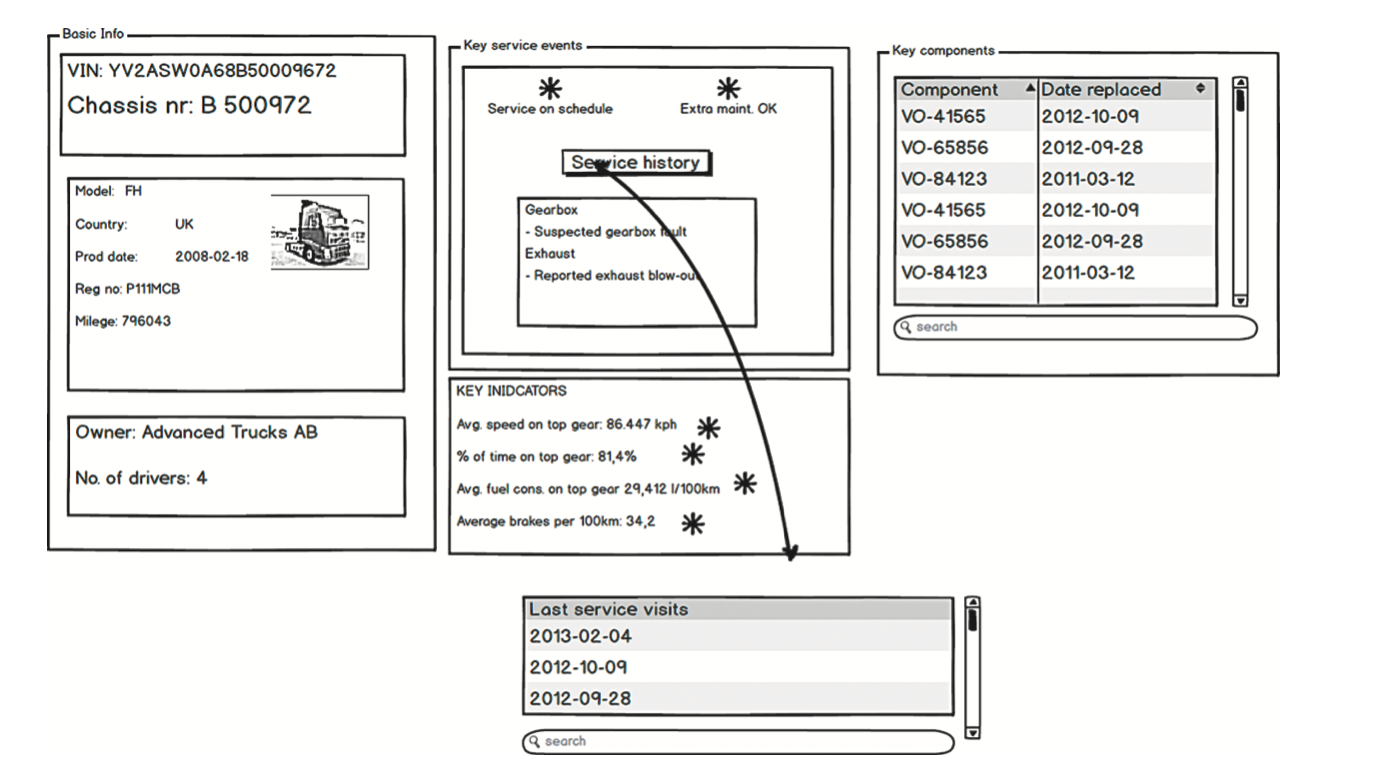 Basic Info

VIN: YV2ASW0A68B50009672
Chassis nr: B 500972

Model: FH
Country: UK
Prod date: 2008-02-18
Reg no: P111MCB
Milege: 796043

Owner: Advanced Trucks AB
No. of drivers: 4

Key service events

Service on schedule
Extra maint. OK

Service history

Gearbox
- Suspected gearbox fault
Exhaust
- Reported exhaust blow-out

KEY INIDCATORS
Avg. speed on top gear: 86.447 kph
% of time on top gear: 81,4%
Avg. fuel cons. on top gear 29,412 l/100km
Average brakes per 100km: 34,2

Key components

| Component | Date replaced |
|---|---|
| VO-41565 | 2012-10-09 |
| VO-65856 | 2012-09-28 |
| VO-84123 | 2011-03-12 |
| VO-41565 | 2012-10-09 |
| VO-65856 | 2012-09-28 |
| VO-84123 | 2011-03-12 |

search

| Last service visits |
|---|
| 2013-02-04 |
| 2012-10-09 |
| 2012-09-28 |

search