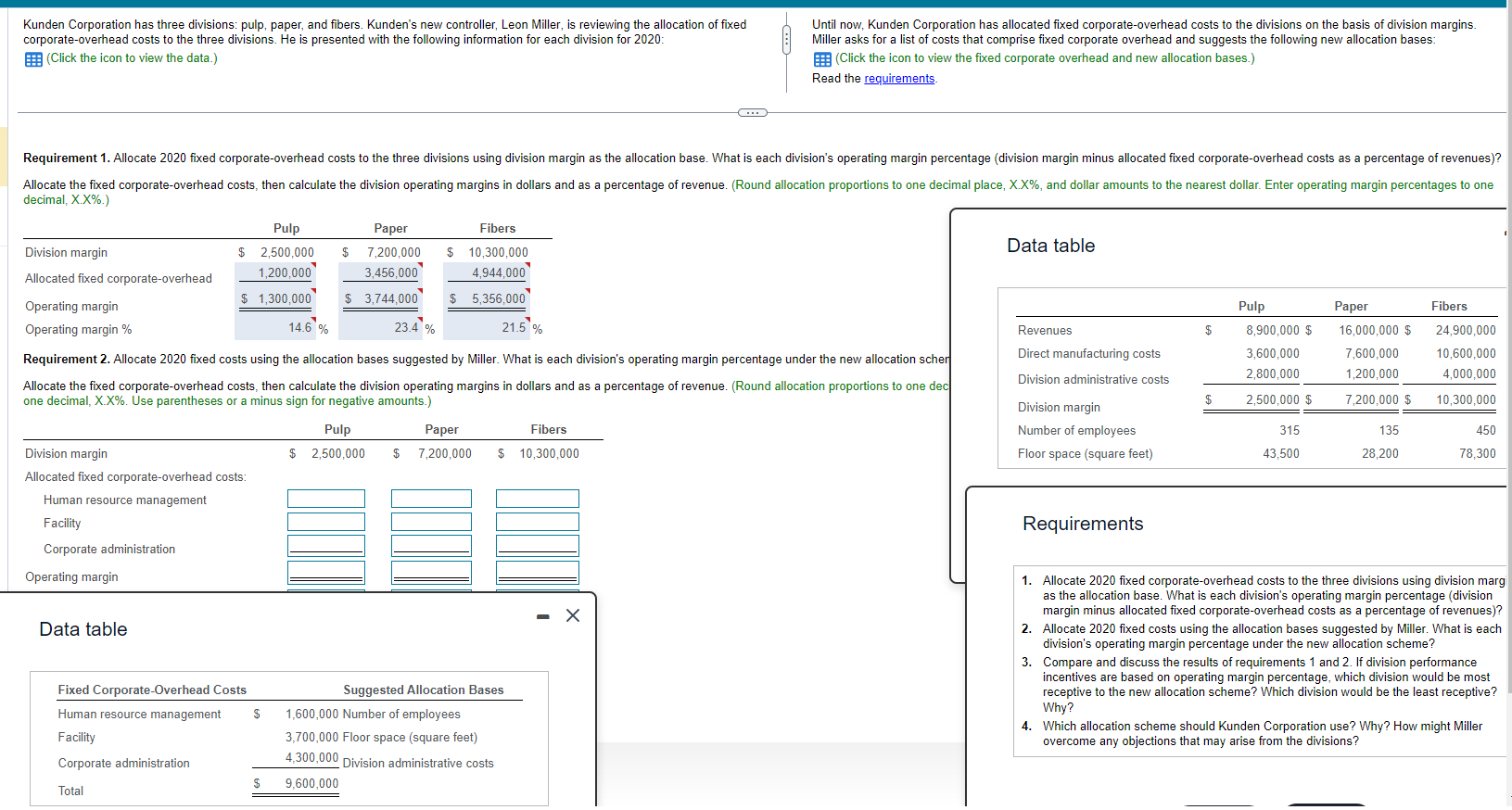 Kunden Corporation has three divisions: pulp, paper, and fibers. Kunden's new controller, Leon Miller, is reviewing the allocation of fixed corporate-overhead costs to the three divisions. He is presented with the following information for each division for 2020:
(Click the icon to view the data.)

Until now, Kunden Corporation has allocated fixed corporate-overhead costs to the divisions on the basis of division margins. Miller asks for a list of costs that comprise fixed corporate overhead and suggests the following new allocation bases:
(Click the icon to view the fixed corporate overhead and new allocation bases.)
Read the requirements.

Requirement 1. Allocate 2020 fixed corporate-overhead costs to the three divisions using division margin as the allocation base. What is each division's operating margin percentage (division margin minus allocated fixed corporate-overhead costs as a percentage of revenues)?

Allocate the fixed corporate-overhead costs, then calculate the division operating margins in dollars and as a percentage of revenue. (Round allocation proportions to one decimal place, X.X%, and dollar amounts to the nearest dollar. Enter operating margin percentages to one decimal, X.X%.)

| | Pulp | Paper | Fibers |
|---|---|---|---|
| Division margin | $ 2,500,000 | $ 7,200,000 | $ 10,300,000 |
| Allocated fixed corporate-overhead | 1,200,000 | 3,456,000 | 4,944,000 |
| Operating margin | $ 1,300,000 | $ 3,744,000 | $ 5,356,000 |
| Operating margin % | 14.6 % | 23.4 % | 21.5 % |

Requirement 2. Allocate 2020 fixed costs using the allocation bases suggested by Miller. What is each division's operating margin percentage under the new allocation scher

Allocate the fixed corporate-overhead costs, then calculate the division operating margins in dollars and as a percentage of revenue. (Round allocation proportions to one dec one decimal, X.X%. Use parentheses or a minus sign for negative amounts.)

| | Pulp | Paper | Fibers |
|---|---|---|---|
| Division margin | $ 2,500,000 | $ 7,200,000 | $ 10,300,000 |
| Allocated fixed corporate-overhead costs: | | | |
| Human resource management | | | |
| Facility | | | |
| Corporate administration | | | |
| Operating margin | | | |

Data table

| Fixed Corporate-Overhead Costs | | Suggested Allocation Bases |
|---|---|---|
| Human resource management | $ 1,600,000 | Number of employees |
| Facility | 3,700,000 | Floor space (square feet) |
| Corporate administration | 4,300,000 | Division administrative costs |
| Total | $ 9,600,000 | |

Data table

| | Pulp | Paper | Fibers |
|---|---|---|---|
| Revenues | $ 8,900,000 | $ 16,000,000 | $ 24,900,000 |
| Direct manufacturing costs | 3,600,000 | 7,600,000 | 10,600,000 |
| Division administrative costs | 2,800,000 | 1,200,000 | 4,000,000 |
| Division margin | $ 2,500,000 | $ 7,200,000 | $ 10,300,000 |
| Number of employees | 315 | 135 | 450 |
| Floor space (square feet) | 43,500 | 28,200 | 78,300 |

Requirements

1. Allocate 2020 fixed corporate-overhead costs to the three divisions using division margi as the allocation base. What is each division's operating margin percentage (division margin minus allocated fixed corporate-overhead costs as a percentage of revenues)?
2. Allocate 2020 fixed costs using the allocation bases suggested by Miller. What is each division's operating margin percentage under the new allocation scheme?
3. Compare and discuss the results of requirements 1 and 2. If division performance incentives are based on operating margin percentage, which division would be most receptive to the new allocation scheme? Which division would be the least receptive? Why?
4. Which allocation scheme should Kunden Corporation use? Why? How might Miller overcome any objections that may arise from the divisions?