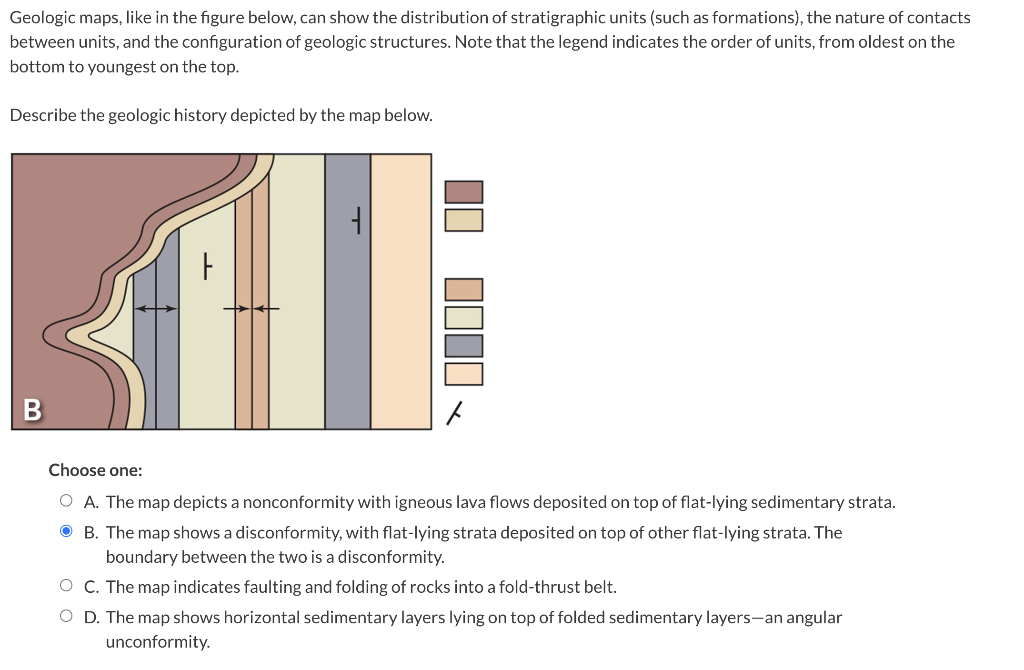 Geologic maps, like in the figure below, can show the distribution of stratigraphic units (such as formations), the nature of contacts between units, and the configuration of geologic structures. Note that the legend indicates the order of units, from oldest on the bottom to youngest on the top.

Describe the geologic history depicted by the map below.

B

Choose one:

A. The map depicts a nonconformity with igneous lava flows deposited on top of flat-lying sedimentary strata.

B. The map shows a disconformity, with flat-lying strata deposited on top of other flat-lying strata. The boundary between the two is a disconformity.

C. The map indicates faulting and folding of rocks into a fold-thrust belt.

D. The map shows horizontal sedimentary layers lying on top of folded sedimentary layers—an angular unconformity.