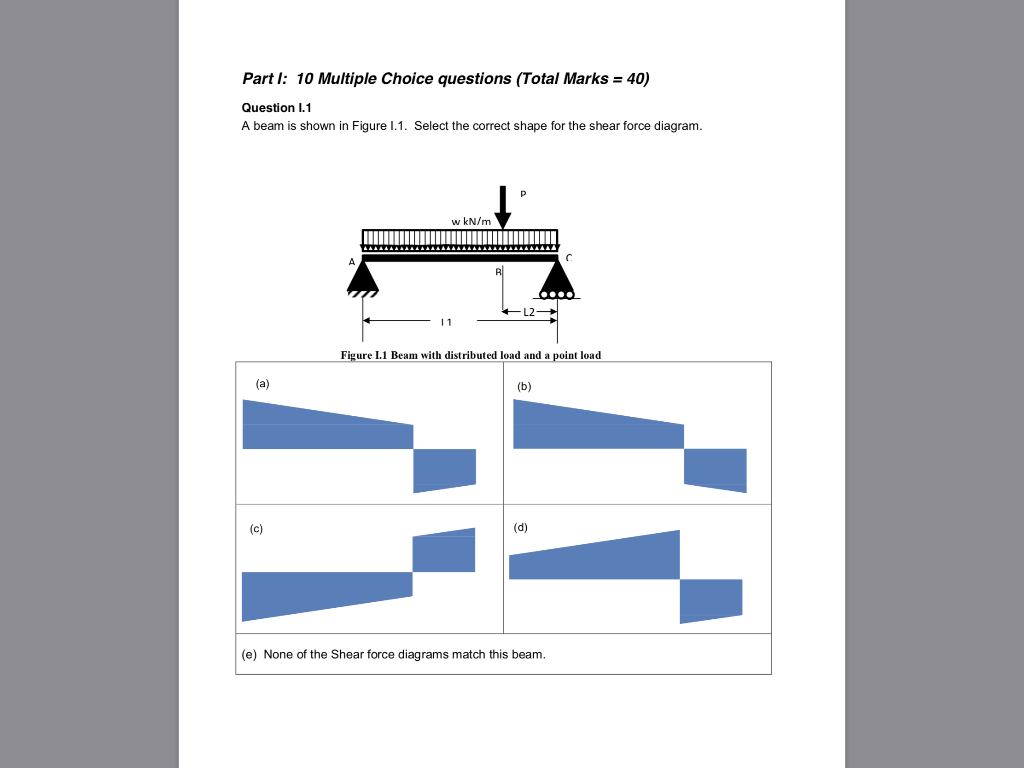 Part I: 10 Multiple Choice questions (Total Marks = 40)

Question I.1

A beam is shown in Figure I.1. Select the correct shape for the shear force diagram.

P

w kN/m

A

B

C

L2

L1

Figure I.1 Beam with distributed load and a point load

| (a) | (b) |
|---|---|
| (c) | (d) |

(e) None of the Shear force diagrams match this beam.