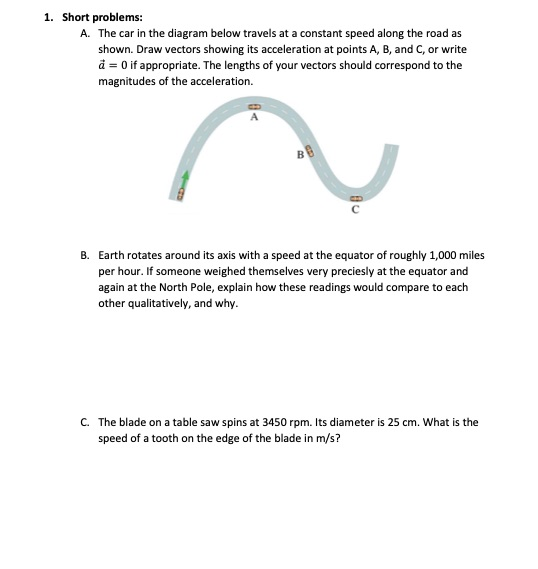 1. Short problems:

A. The car in the diagram below travels at a constant speed along the road as shown. Draw vectors showing its acceleration at points A, B, and C, or write $\vec{a} = 0$ if appropriate. The lengths of your vectors should correspond to the magnitudes of the acceleration.

A

B

C

B. Earth rotates around its axis with a speed at the equator of roughly 1,000 miles per hour. If someone weighed themselves very preciesly at the equator and again at the North Pole, explain how these readings would compare to each other qualitatively, and why.

C. The blade on a table saw spins at 3450 rpm. Its diameter is 25 cm. What is the speed of a tooth on the edge of the blade in m/s?