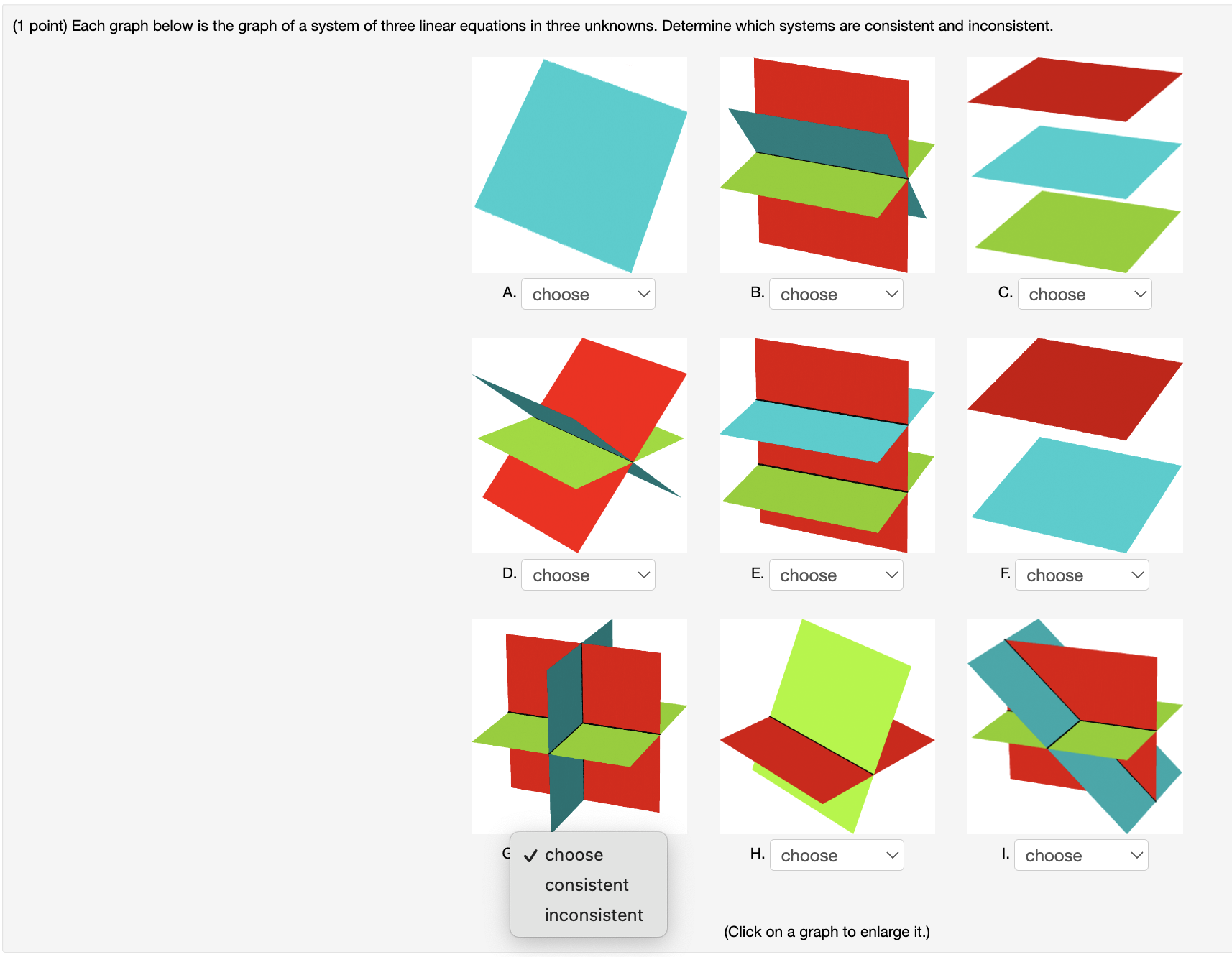 (1 point) Each graph below is the graph of a system of three linear equations in three unknowns. Determine which systems are consistent and inconsistent.

A. choose

B. choose

C. choose

D. choose

E. choose

F. choose

G ✓ choose
consistent
inconsistent

H. choose

I. choose

(Click on a graph to enlarge it.)