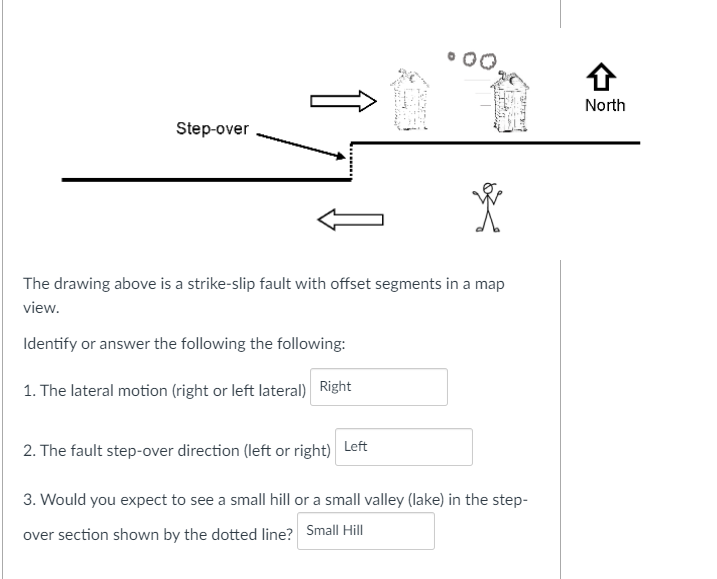 North

Step-over

The drawing above is a strike-slip fault with offset segments in a map view.

Identify or answer the following the following:

1. The lateral motion (right or left lateral) Right

2. The fault step-over direction (left or right) Left

3. Would you expect to see a small hill or a small valley (lake) in the step-over section shown by the dotted line? Small Hill