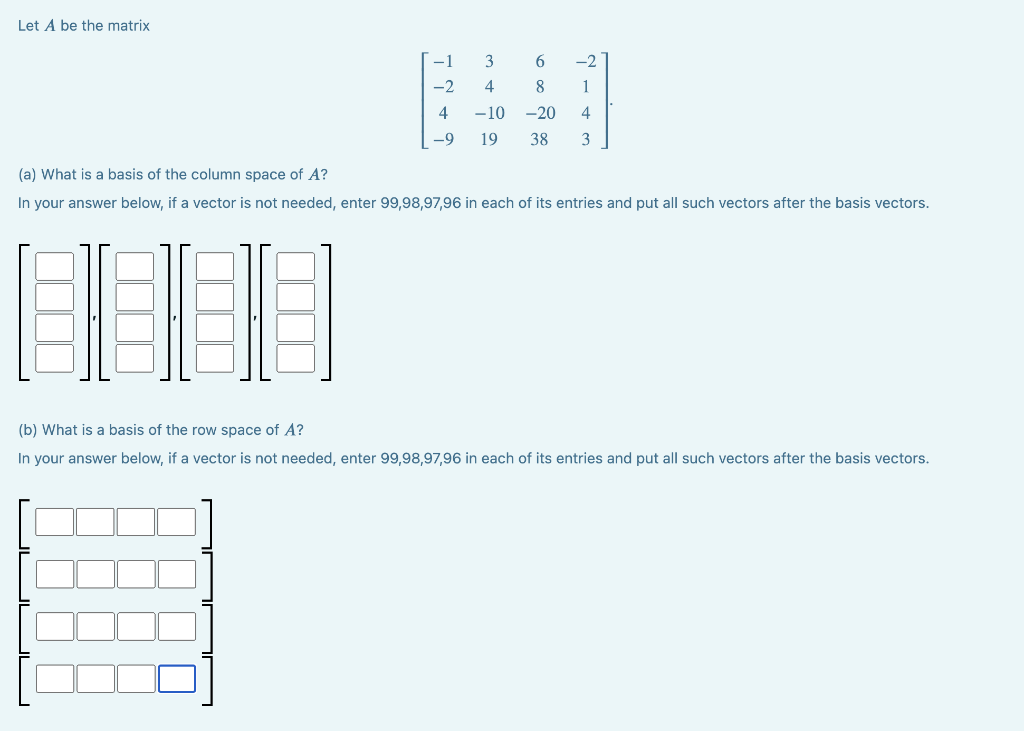 Let $A$ be the matrix

$$\begin{bmatrix} -1 & 3 & 6 & -2 \\ -2 & 4 & 8 & 1 \\ 4 & -10 & -20 & 4 \\ -9 & 19 & 38 & 3 \end{bmatrix}.$$

(a) What is a basis of the column space of $A$?

In your answer below, if a vector is not needed, enter 99,98,97,96 in each of its entries and put all such vectors after the basis vectors.

, , ,

(b) What is a basis of the row space of $A$?

In your answer below, if a vector is not needed, enter 99,98,97,96 in each of its entries and put all such vectors after the basis vectors.