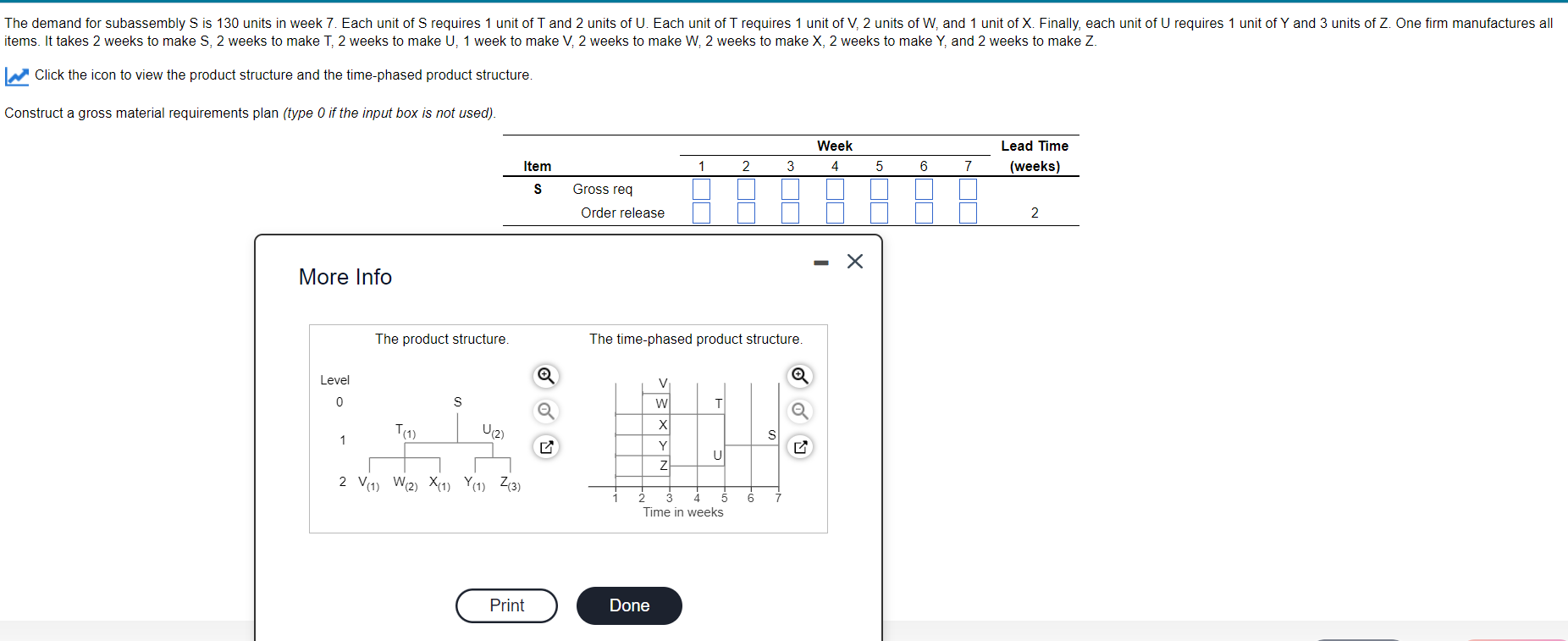 The demand for subassembly S is 130 units in week 7. Each unit of S requires 1 unit of T and 2 units of U. Each unit of T requires 1 unit of V, 2 units of W, and 1 unit of X. Finally, each unit of U requires 1 unit of Y and 3 units of Z. One firm manufactures all items. It takes 2 weeks to make S, 2 weeks to make T, 2 weeks to make U, 1 week to make V, 2 weeks to make W, 2 weeks to make X, 2 weeks to make Y, and 2 weeks to make Z.

Click the icon to view the product structure and the time-phased product structure.

Construct a gross material requirements plan (type 0 if the input box is not used).

| Item | | Week 1 | 2 | 3 | 4 | 5 | 6 | 7 | Lead Time (weeks) |
|---|---|---|---|---|---|---|---|---|---|
| S | Gross req | | | | | | | | |
| | Order release | | | | | | | | 2 |

More Info

The product structure.

Level
0 S
1 $T_{(1)}$ $U_{(2)}$
2 $V_{(1)}$ $W_{(2)}$ $X_{(1)}$ $Y_{(1)}$ $Z_{(3)}$

The time-phased product structure.

V
W
X
Y
Z
T
U
S
1 2 3 4 5 6 7
Time in weeks

Print

Done