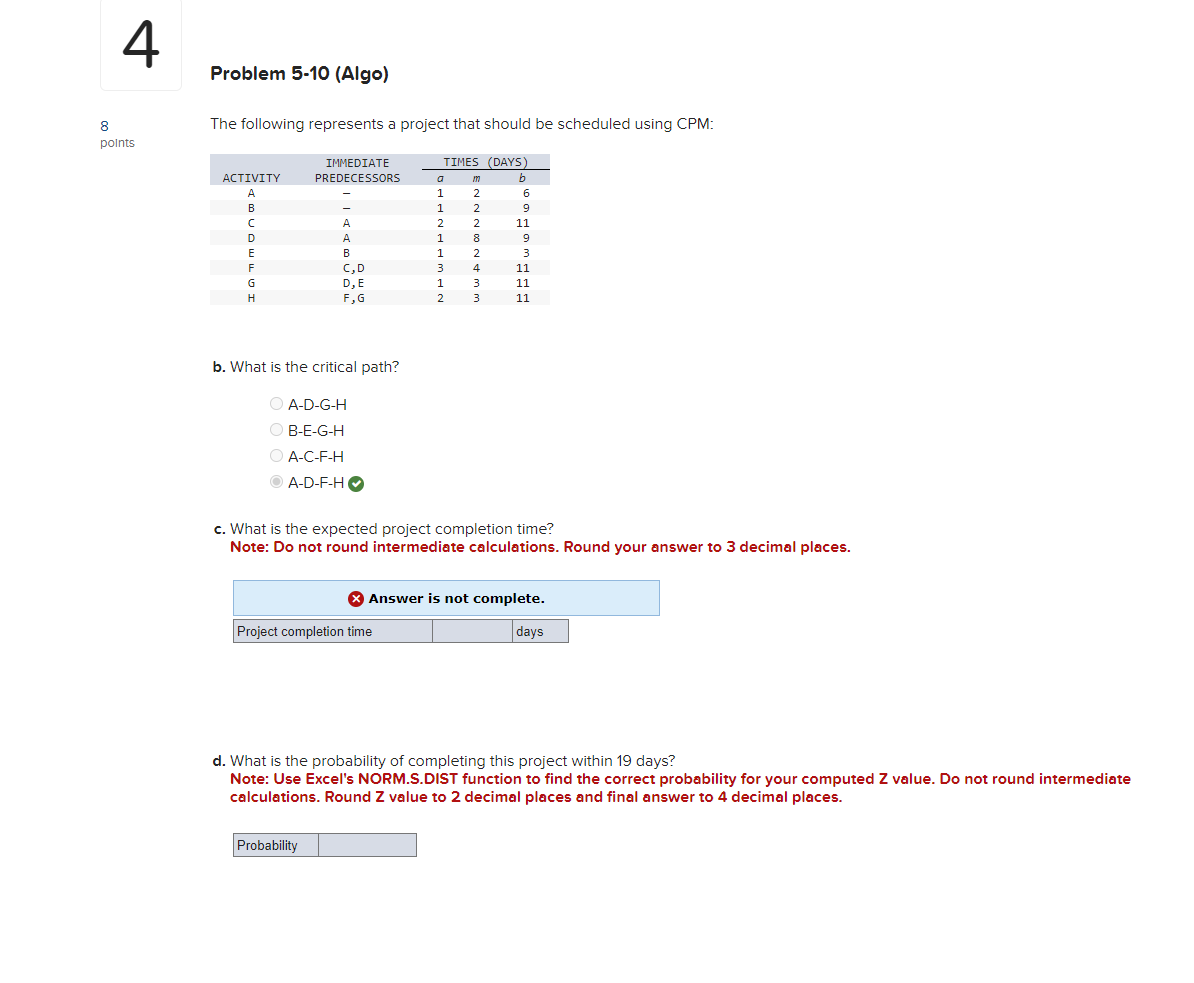 4

8
points

Problem 5-10 (Algo)

The following represents a project that should be scheduled using CPM:

| ACTIVITY | IMMEDIATE PREDECESSORS | TIMES (DAYS) $a$ | $m$ | $b$ |
|---|---|---|---|---|
| A | – | 1 | 2 | 6 |
| B | – | 1 | 2 | 9 |
| C | A | 2 | 2 | 11 |
| D | A | 1 | 8 | 9 |
| E | B | 1 | 2 | 3 |
| F | C,D | 3 | 4 | 11 |
| G | D,E | 1 | 3 | 11 |
| H | F,G | 2 | 3 | 11 |

b. What is the critical path?

A-D-G-H
B-E-G-H
A-C-F-H
A-D-F-H

c. What is the expected project completion time?
Note: Do not round intermediate calculations. Round your answer to 3 decimal places.

Answer is not complete.

| Project completion time | | days |
|---|---|---|

d. What is the probability of completing this project within 19 days?
Note: Use Excel's NORM.S.DIST function to find the correct probability for your computed Z value. Do not round intermediate calculations. Round Z value to 2 decimal places and final answer to 4 decimal places.

| Probability | |
|---|---|