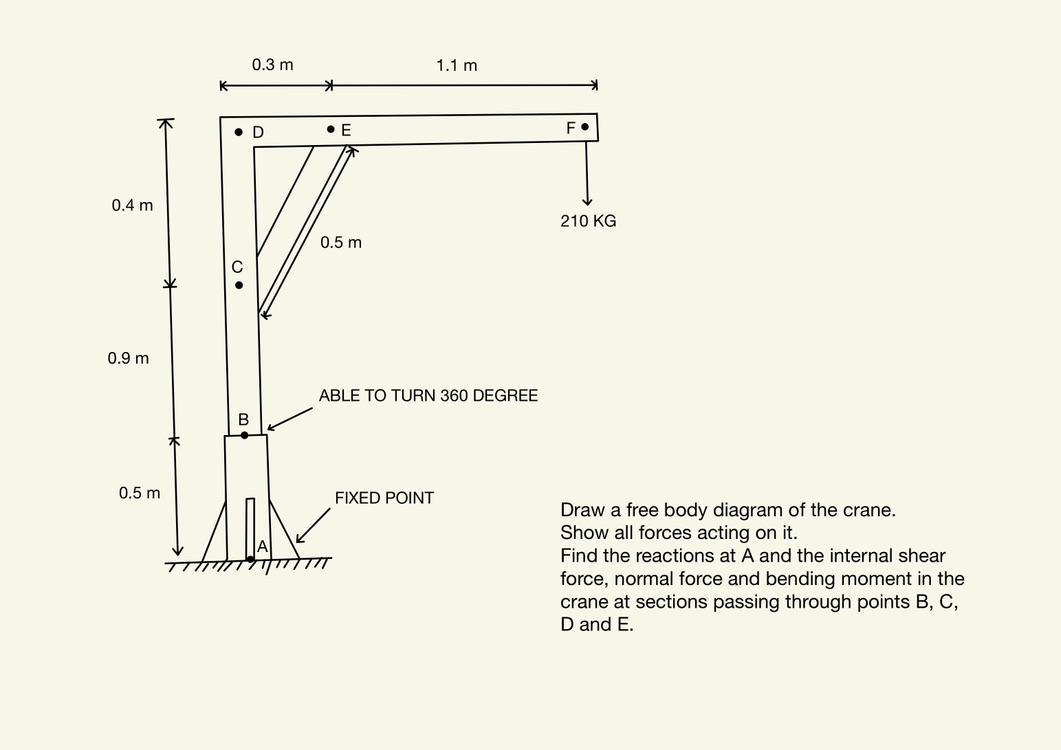 0.3 m
1.1 m
D
E
F
0.4 m
210 KG
0.5 m
C
0.9 m
ABLE TO TURN 360 DEGREE
B
0.5 m
FIXED POINT
A

Draw a free body diagram of the crane.
Show all forces acting on it.
Find the reactions at A and the internal shear force, normal force and bending moment in the crane at sections passing through points B, C, D and E.