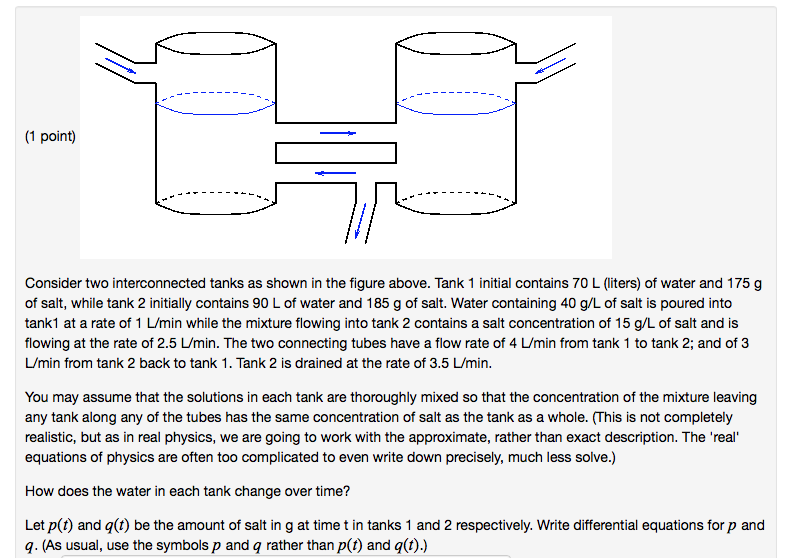 (1 point)

Consider two interconnected tanks as shown in the figure above. Tank 1 initial contains 70 L (liters) of water and 175 g of salt, while tank 2 initially contains 90 L of water and 185 g of salt. Water containing 40 g/L of salt is poured into tank1 at a rate of 1 L/min while the mixture flowing into tank 2 contains a salt concentration of 15 g/L of salt and is flowing at the rate of 2.5 L/min. The two connecting tubes have a flow rate of 4 L/min from tank 1 to tank 2; and of 3 L/min from tank 2 back to tank 1. Tank 2 is drained at the rate of 3.5 L/min.

You may assume that the solutions in each tank are thoroughly mixed so that the concentration of the mixture leaving any tank along any of the tubes has the same concentration of salt as the tank as a whole. (This is not completely realistic, but as in real physics, we are going to work with the approximate, rather than exact description. The 'real' equations of physics are often too complicated to even write down precisely, much less solve.)

How does the water in each tank change over time?

Let $p(t)$ and $q(t)$ be the amount of salt in g at time t in tanks 1 and 2 respectively. Write differential equations for $p$ and $q$. (As usual, use the symbols $p$ and $q$ rather than $p(t)$ and $q(t)$.)