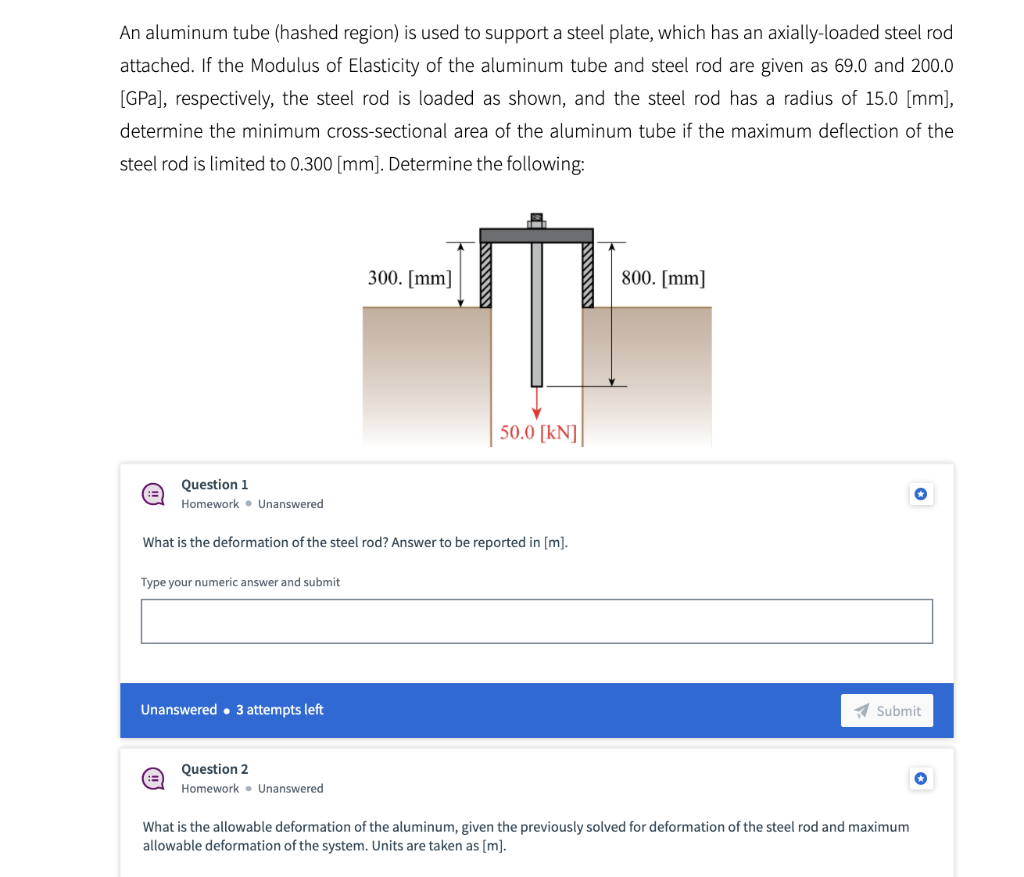 An aluminum tube (hashed region) is used to support a steel plate, which has an axially-loaded steel rod attached. If the Modulus of Elasticity of the aluminum tube and steel rod are given as 69.0 and 200.0 [GPa], respectively, the steel rod is loaded as shown, and the steel rod has a radius of 15.0 [mm], determine the minimum cross-sectional area of the aluminum tube if the maximum deflection of the steel rod is limited to 0.300 [mm]. Determine the following:

300. [mm]

800. [mm]

50.0 [kN]

Question 1
Homework • Unanswered

What is the deformation of the steel rod? Answer to be reported in [m].

Type your numeric answer and submit

Unanswered • 3 attempts left

Submit

Question 2
Homework • Unanswered

What is the allowable deformation of the aluminum, given the previously solved for deformation of the steel rod and maximum allowable deformation of the system. Units are taken as [m].