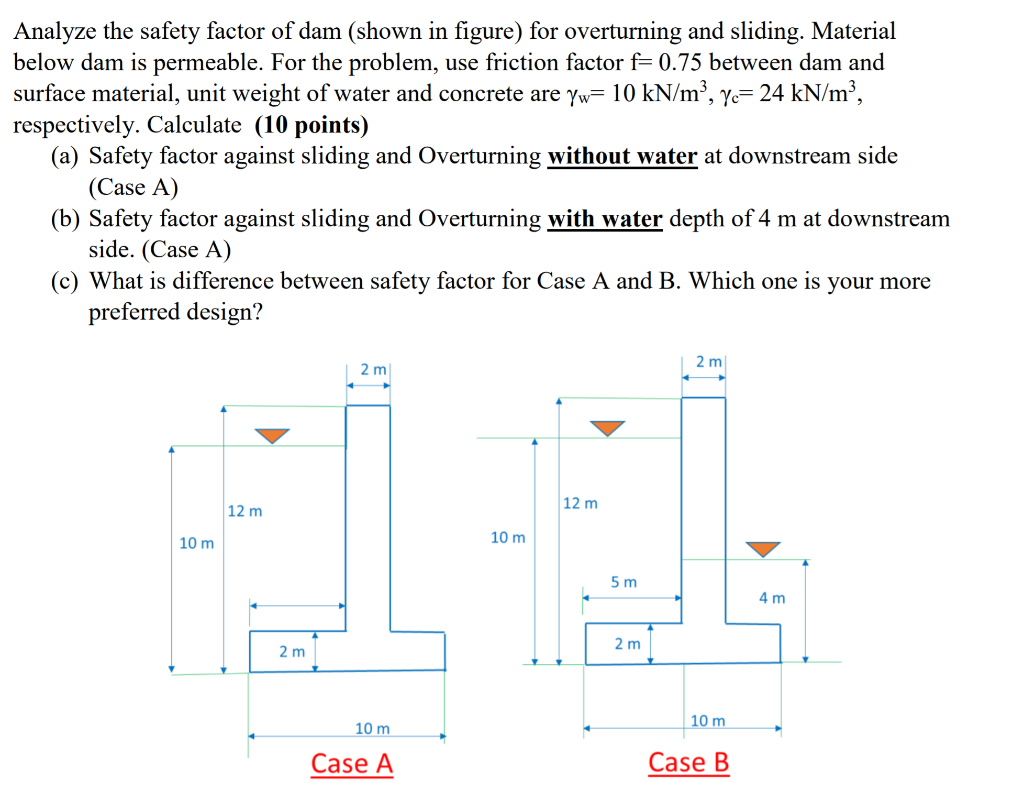 Analyze the safety factor of dam (shown in figure) for overturning and sliding. Material below dam is permeable. For the problem, use friction factor f= 0.75 between dam and surface material, unit weight of water and concrete are $\gamma_w$= 10 kN/m$^3$, $\gamma_c$= 24 kN/m$^3$, respectively. Calculate **(10 points)**

(a) Safety factor against sliding and Overturning **without water** at downstream side (Case A)

(b) Safety factor against sliding and Overturning **with water** depth of 4 m at downstream side. (Case A)

(c) What is difference between safety factor for Case A and B. Which one is your more preferred design?

2 m

12 m

10 m

2 m

10 m

Case A

2 m

12 m

10 m

5 m

4 m

2 m

10 m

Case B