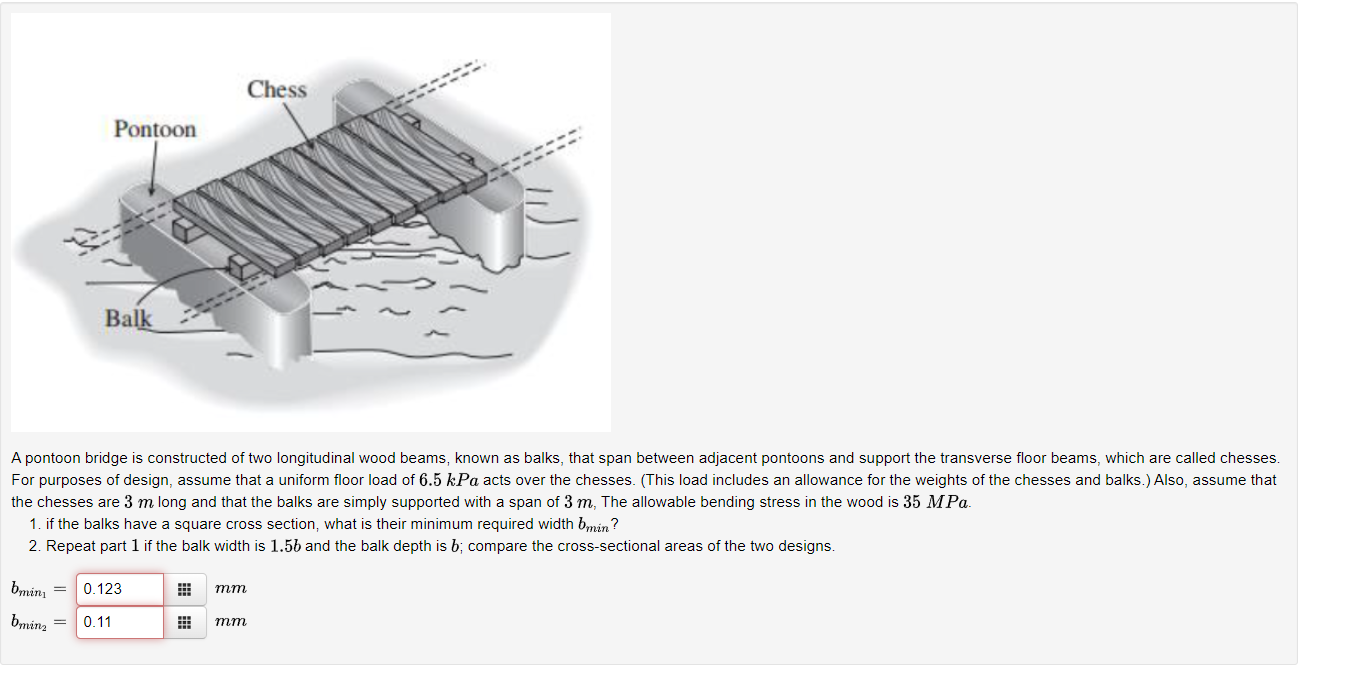 Chess

Pontoon

Balk

A pontoon bridge is constructed of two longitudinal wood beams, known as balks, that span between adjacent pontoons and support the transverse floor beams, which are called chesses. For purposes of design, assume that a uniform floor load of $6.5\ kPa$ acts over the chesses. (This load includes an allowance for the weights of the chesses and balks.) Also, assume that the chesses are $3\ m$ long and that the balks are simply supported with a span of $3\ m$, The allowable bending stress in the wood is $35\ MPa$.

1. if the balks have a square cross section, what is their minimum required width $b_{min}$?
2. Repeat part $1$ if the balk width is $1.5b$ and the balk depth is $b$; compare the cross-sectional areas of the two designs.

$b_{min_1} =$ 0.123 $mm$

$b_{min_2} =$ 0.11 $mm$