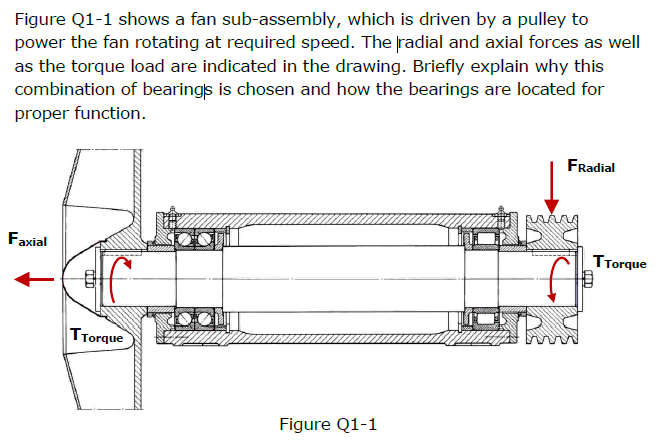 Figure Q1-1 shows a fan sub-assembly, which is driven by a pulley to power the fan rotating at required speed. The radial and axial forces as well as the torque load are indicated in the drawing. Briefly explain why this combination of bearings is chosen and how the bearings are located for proper function.

$F_{Radial}$

$F_{axial}$

$T_{Torque}$

$T_{Torque}$

Figure Q1-1