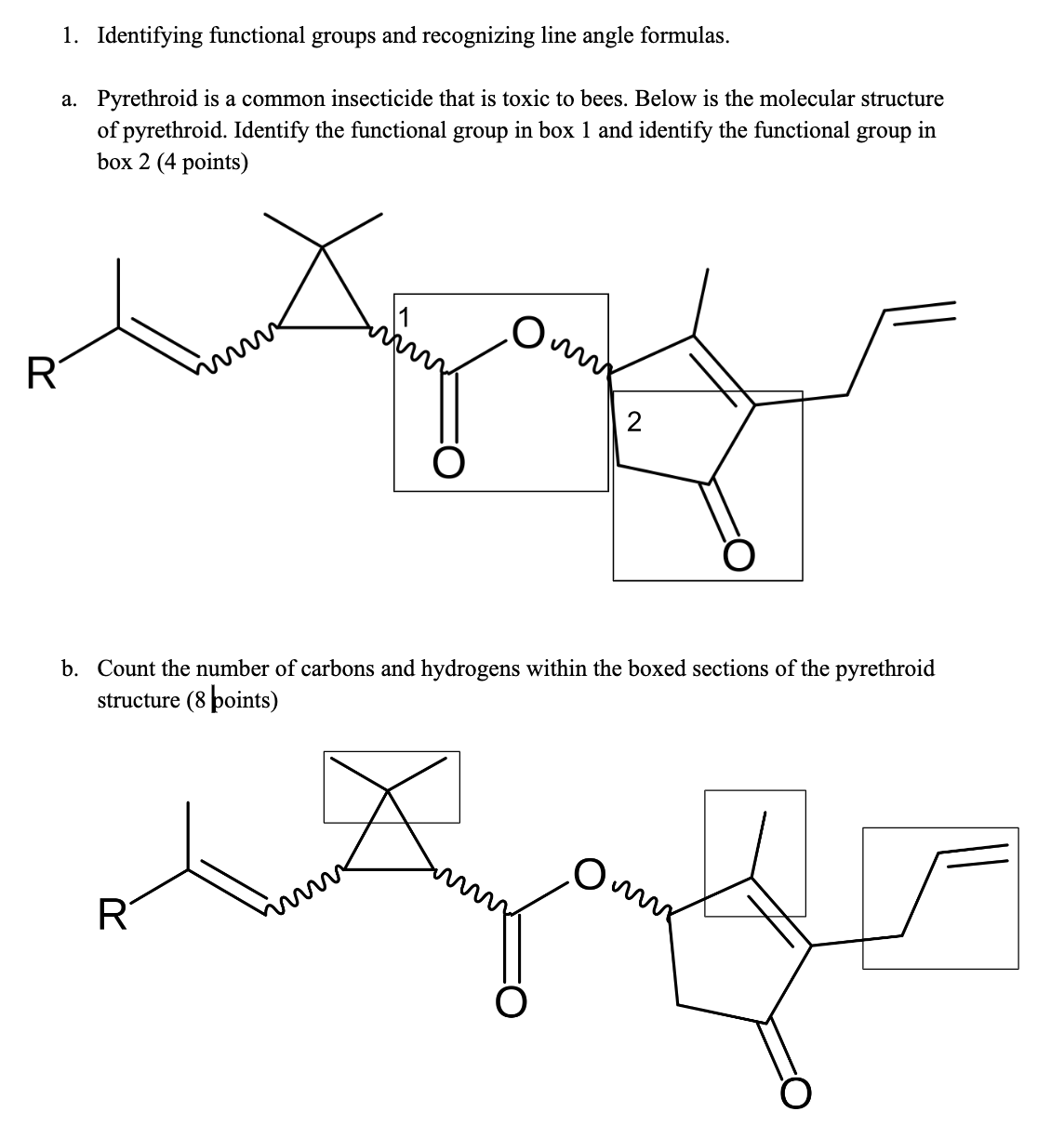 1. Identifying functional groups and recognizing line angle formulas.

a. Pyrethroid is a common insecticide that is toxic to bees. Below is the molecular structure of pyrethroid. Identify the functional group in box 1 and identify the functional group in box 2 (4 points)

R

1

O

O

2

O

b. Count the number of carbons and hydrogens within the boxed sections of the pyrethroid structure (8 points)

R

O

O

O