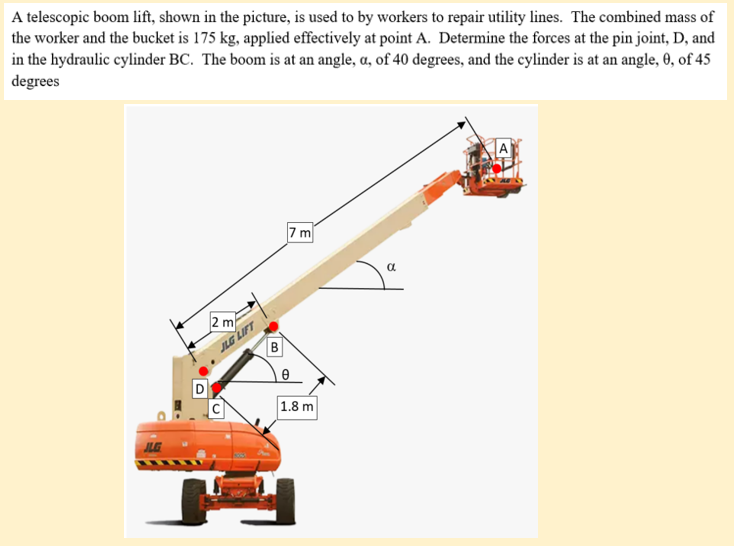 A telescopic boom lift, shown in the picture, is used to by workers to repair utility lines. The combined mass of the worker and the bucket is 175 kg, applied effectively at point A. Determine the forces at the pin joint, D, and in the hydraulic cylinder BC. The boom is at an angle, α, of 40 degrees, and the cylinder is at an angle, θ, of 45 degrees

A

7 m

α

2 m

JLG LIFT

B

θ

D

C

1.8 m

JLG