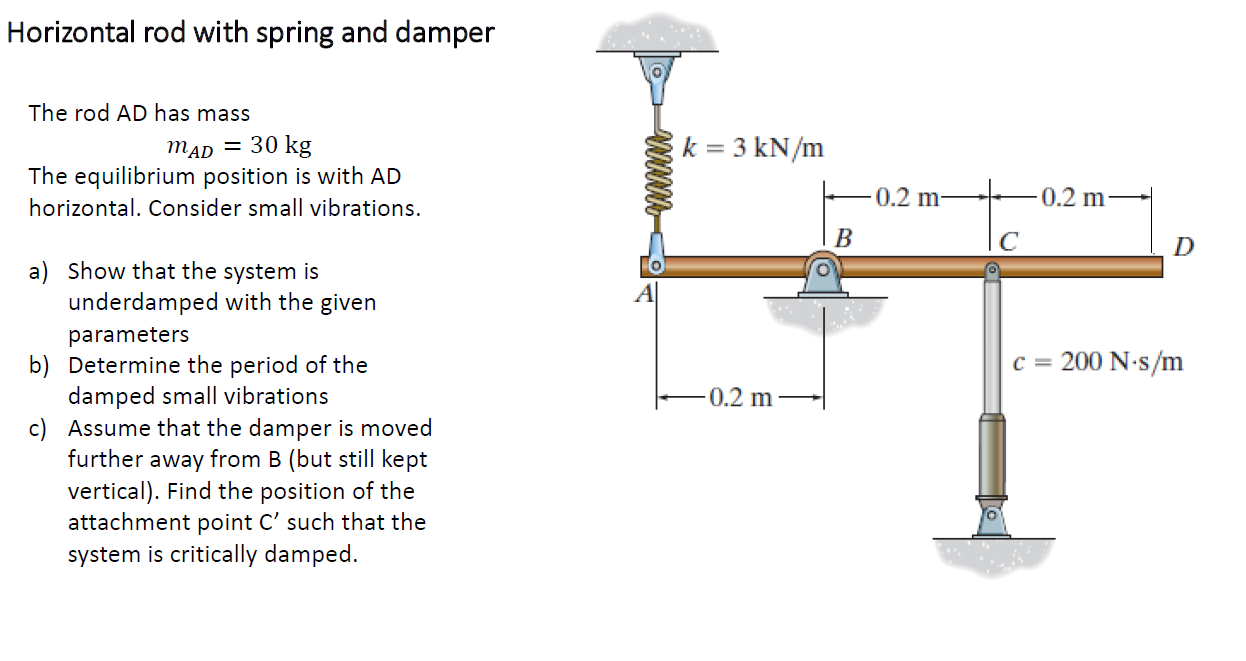 Horizontal rod with spring and damper

The rod AD has mass

$m_{AD} = 30$ kg

The equilibrium position is with AD horizontal. Consider small vibrations.

a) Show that the system is underdamped with the given parameters
b) Determine the period of the damped small vibrations
c) Assume that the damper is moved further away from B (but still kept vertical). Find the position of the attachment point C' such that the system is critically damped.

$k = 3$ kN/m

0.2 m

0.2 m

B

C

D

A

$c = 200$ N·s/m

0.2 m