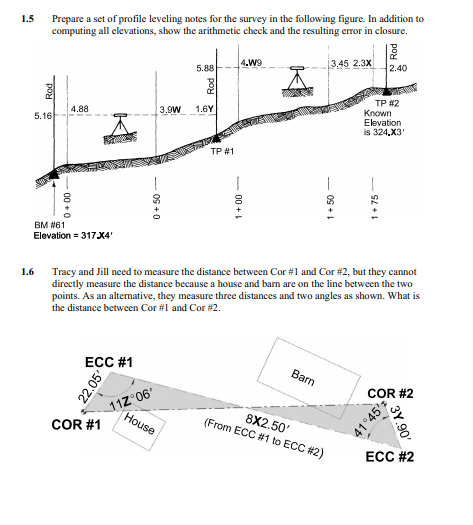 1.5 Prepare a set of profile leveling notes for the survey in the following figure. In addition to computing all elevations, show the arithmetic check and the resulting error in closure.

Rod
5.16
4.88
3.9W
1.6Y
5.88
Rod
4.W9
3.45
2.3X
Rod
2.40
TP #1
TP #2
Known
Elevation
is 324.X3'
0 + 00
0 + 50
1 + 00
1 + 50
1 + 75
BM #61
Elevation = 317.X4'

1.6 Tracy and Jill need to measure the distance between Cor #1 and Cor #2, but they cannot directly measure the distance because a house and barn are on the line between the two points. As an alternative, they measure three distances and two angles as shown. What is the distance between Cor #1 and Cor #2.

ECC #1
22.05'
11Z°06'
COR #1
House
Barn
8X2.50'
(From ECC #1 to ECC #2)
COR #2
41°45'
3Y.90'
ECC #2