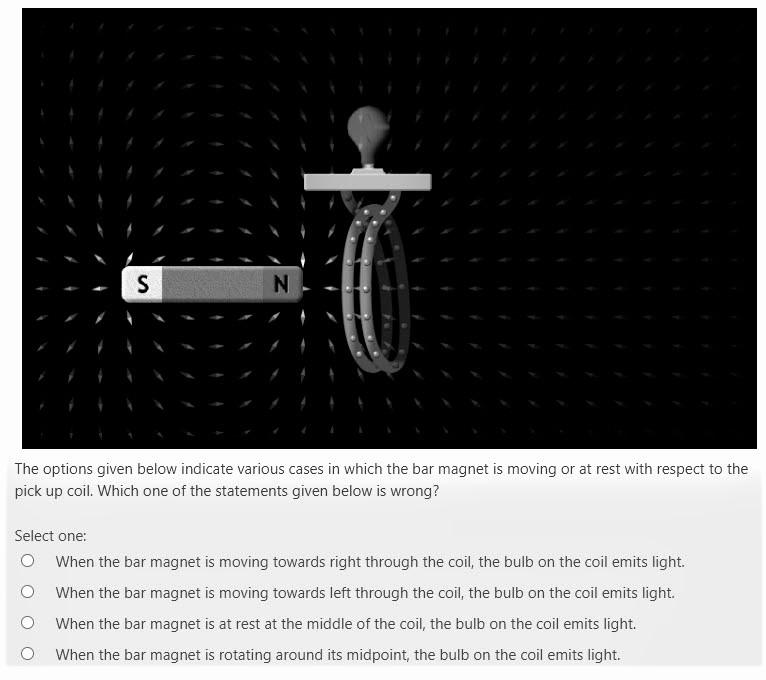 S N

The options given below indicate various cases in which the bar magnet is moving or at rest with respect to the pick up coil. Which one of the statements given below is wrong?

Select one:

When the bar magnet is moving towards right through the coil, the bulb on the coil emits light.

When the bar magnet is moving towards left through the coil, the bulb on the coil emits light.

When the bar magnet is at rest at the middle of the coil, the bulb on the coil emits light.

When the bar magnet is rotating around its midpoint, the bulb on the coil emits light.