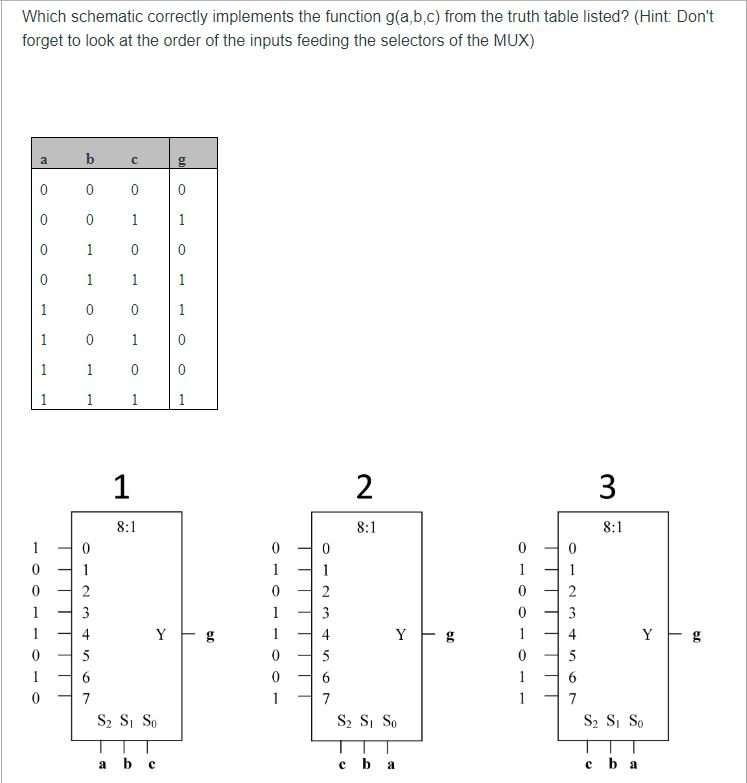 Which schematic correctly implements the function g(a,b,c) from the truth table listed? (Hint: Don't forget to look at the order of the inputs feeding the selectors of the MUX)

| a | b | c | g |
|---|---|---|---|
| 0 | 0 | 0 | 0 |
| 0 | 0 | 1 | 1 |
| 0 | 1 | 0 | 0 |
| 0 | 1 | 1 | 1 |
| 1 | 0 | 0 | 1 |
| 1 | 0 | 1 | 0 |
| 1 | 1 | 0 | 0 |
| 1 | 1 | 1 | 1 |

1

8:1

1 0
0 1
0 2
1 3
1 4
0 5
1 6
0 7

Y g

$S_2$ $S_1$ $S_0$

a b c

2

8:1

0 0
1 1
0 2
1 3
1 4
0 5
0 6
1 7

Y g

$S_2$ $S_1$ $S_0$

c b a

3

8:1

0 0
1 1
0 2
0 3
1 4
0 5
1 6
1 7

Y g

$S_2$ $S_1$ $S_0$

c b a