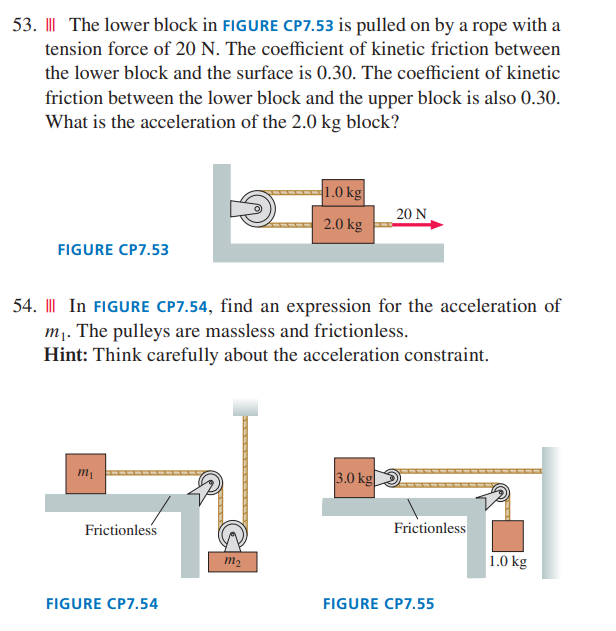 53. ||| The lower block in FIGURE CP7.53 is pulled on by a rope with a tension force of 20 N. The coefficient of kinetic friction between the lower block and the surface is 0.30. The coefficient of kinetic friction between the lower block and the upper block is also 0.30. What is the acceleration of the 2.0 kg block?

1.0 kg
2.0 kg
20 N

FIGURE CP7.53

54. ||| In FIGURE CP7.54, find an expression for the acceleration of $m_1$. The pulleys are massless and frictionless.
Hint: Think carefully about the acceleration constraint.

$m_1$
Frictionless
$m_2$

FIGURE CP7.54

3.0 kg
Frictionless
1.0 kg

FIGURE CP7.55