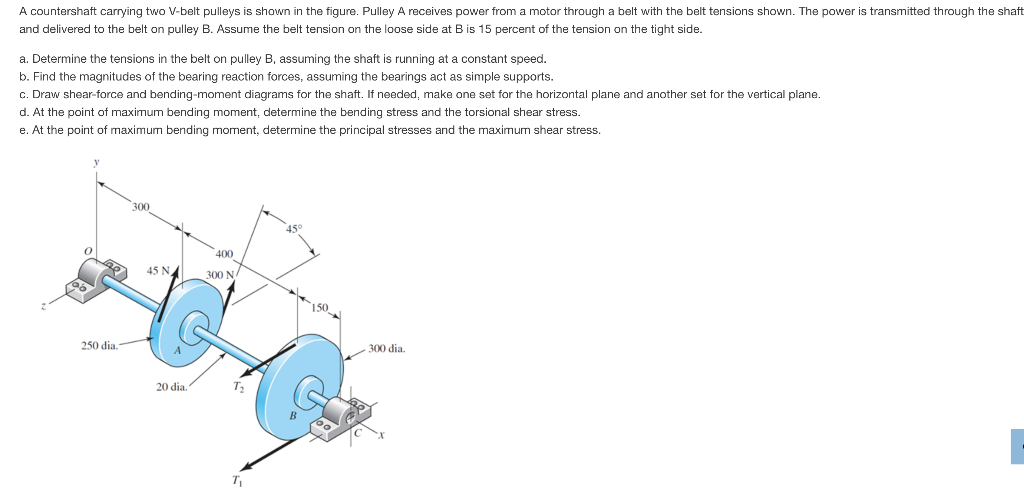 A countershaft carrying two V-belt pulleys is shown in the figure. Pulley A receives power from a motor through a belt with the belt tensions shown. The power is transmitted through the shaft and delivered to the belt on pulley B. Assume the belt tension on the loose side at B is 15 percent of the tension on the tight side.

a. Determine the tensions in the belt on pulley B, assuming the shaft is running at a constant speed.
b. Find the magnitudes of the bearing reaction forces, assuming the bearings act as simple supports.
c. Draw shear-force and bending-moment diagrams for the shaft. If needed, make one set for the horizontal plane and another set for the vertical plane.
d. At the point of maximum bending moment, determine the bending stress and the torsional shear stress.
e. At the point of maximum bending moment, determine the principal stresses and the maximum shear stress.

y
300
45°
O
400
45 N
300 N
150
z
250 dia.
A
300 dia.
20 dia.
$T_2$
B
C
x
$T_1$