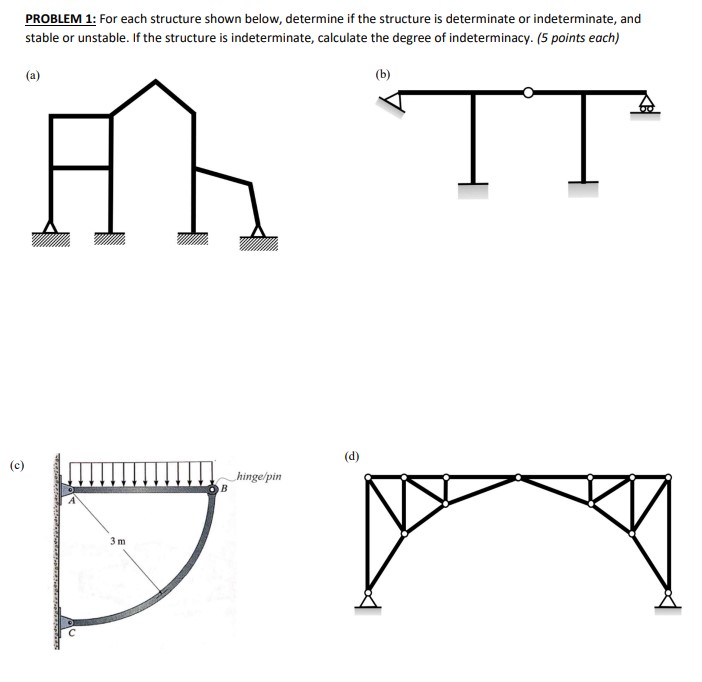 PROBLEM 1: For each structure shown below, determine if the structure is determinate or indeterminate, and stable or unstable. If the structure is indeterminate, calculate the degree of indeterminacy. (5 points each)

(a)

(b)

(c)

A

B

hinge/pin

3 m

C

(d)