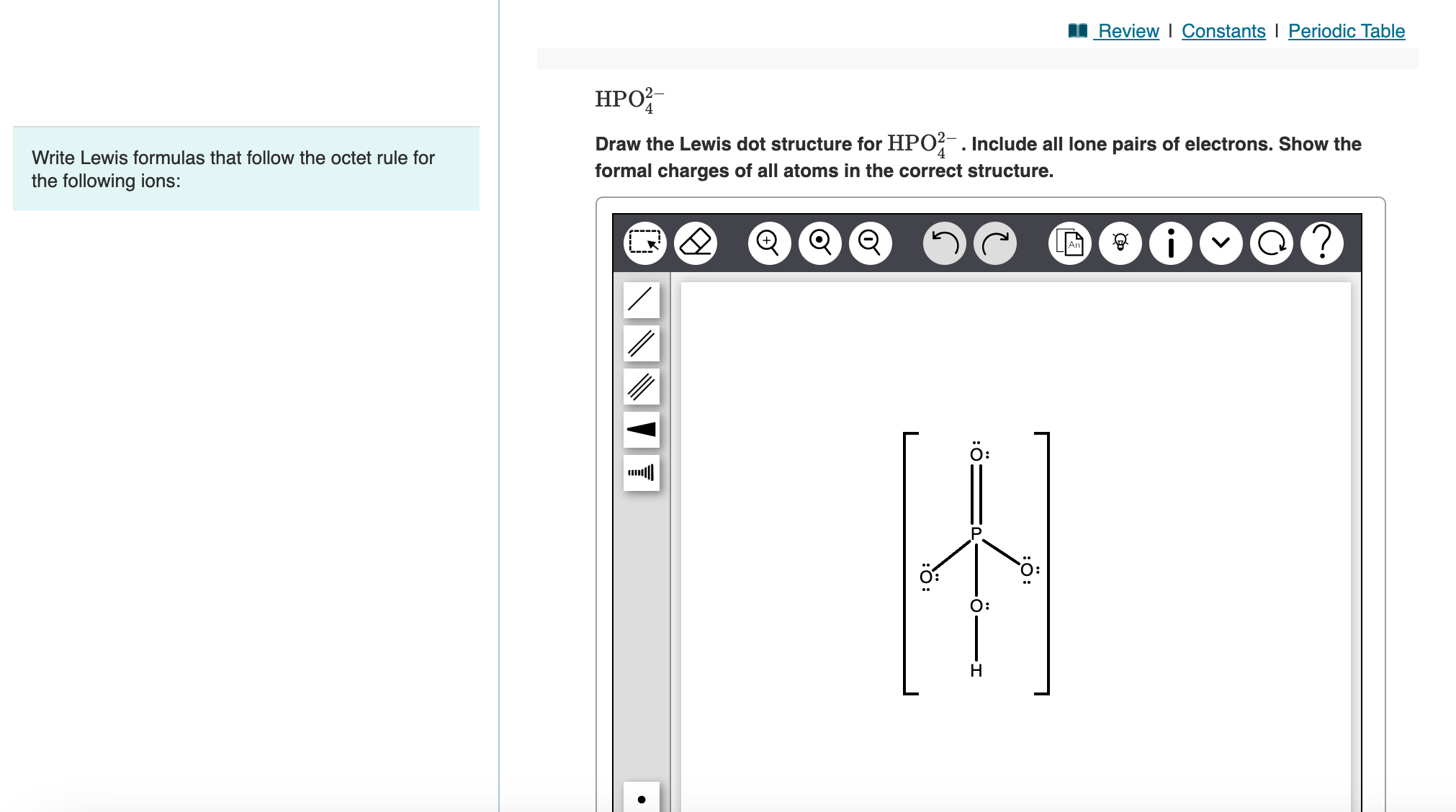 Write Lewis formulas that follow the octet rule for the following ions:

Review | Constants | Periodic Table

$HPO_4^{2-}$

Draw the Lewis dot structure for $HPO_4^{2-}$. Include all lone pairs of electrons. Show the formal charges of all atoms in the correct structure.

An

O

P

O

O

O

H