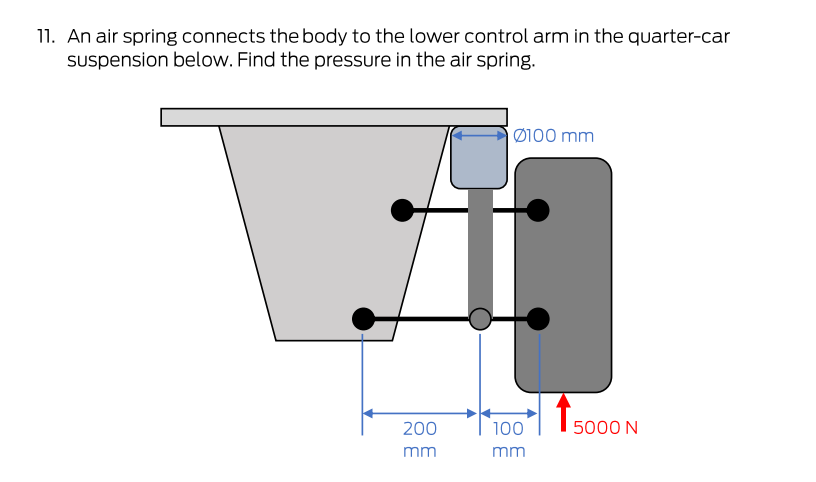 11. An air spring connects the body to the lower control arm in the quarter-car suspension below. Find the pressure in the air spring.

Ø100 mm

200 mm

100 mm

5000 N