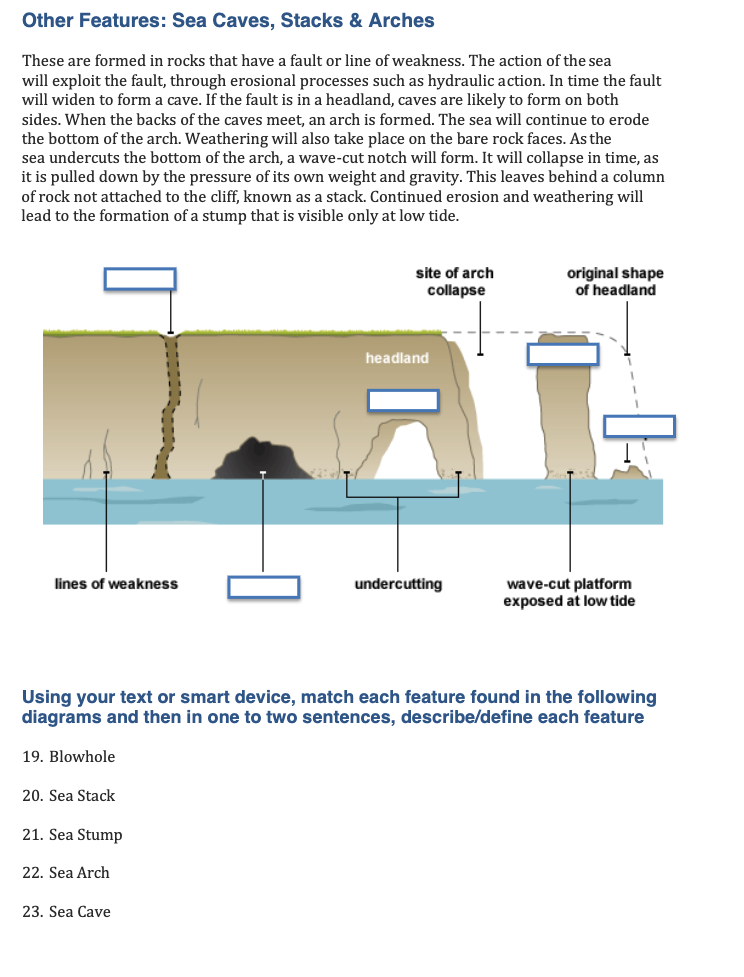 Other Features: Sea Caves, Stacks & Arches

These are formed in rocks that have a fault or line of weakness. The action of the sea will exploit the fault, through erosional processes such as hydraulic action. In time the fault will widen to form a cave. If the fault is in a headland, caves are likely to form on both sides. When the backs of the caves meet, an arch is formed. The sea will continue to erode the bottom of the arch. Weathering will also take place on the bare rock faces. As the sea undercuts the bottom of the arch, a wave-cut notch will form. It will collapse in time, as it is pulled down by the pressure of its own weight and gravity. This leaves behind a column of rock not attached to the cliff, known as a stack. Continued erosion and weathering will lead to the formation of a stump that is visible only at low tide.

site of arch collapse

original shape of headland

headland

lines of weakness

undercutting

wave-cut platform exposed at low tide

Using your text or smart device, match each feature found in the following diagrams and then in one to two sentences, describe/define each feature

19. Blowhole

20. Sea Stack

21. Sea Stump

22. Sea Arch

23. Sea Cave